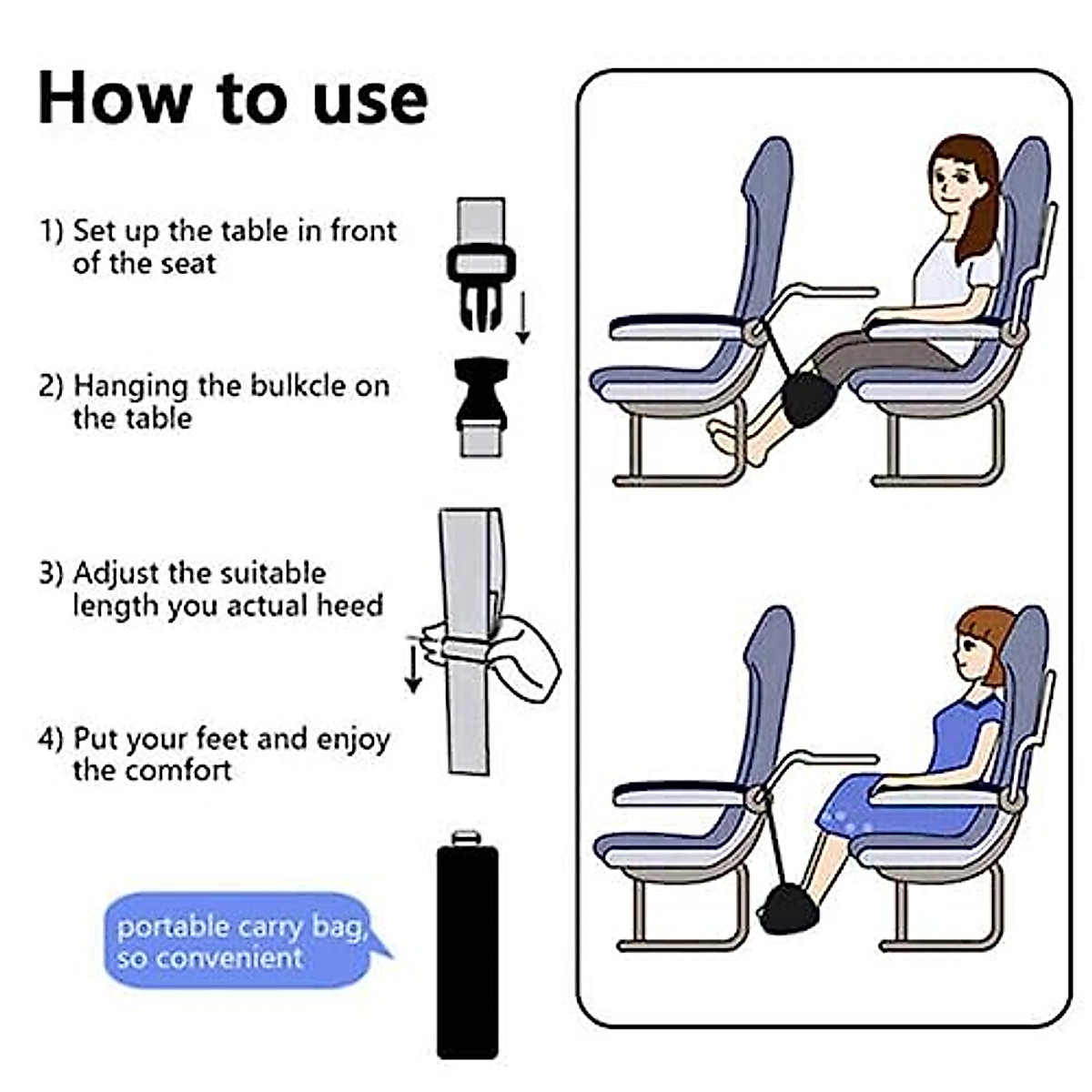 How to use

1) Set up the table in front of the seat

2) Hanging the bulkcle on the table

3) Adjust the suitable length you actual heed

4) Put your feet and enjoy the comfort

portable carry bag, so convenient