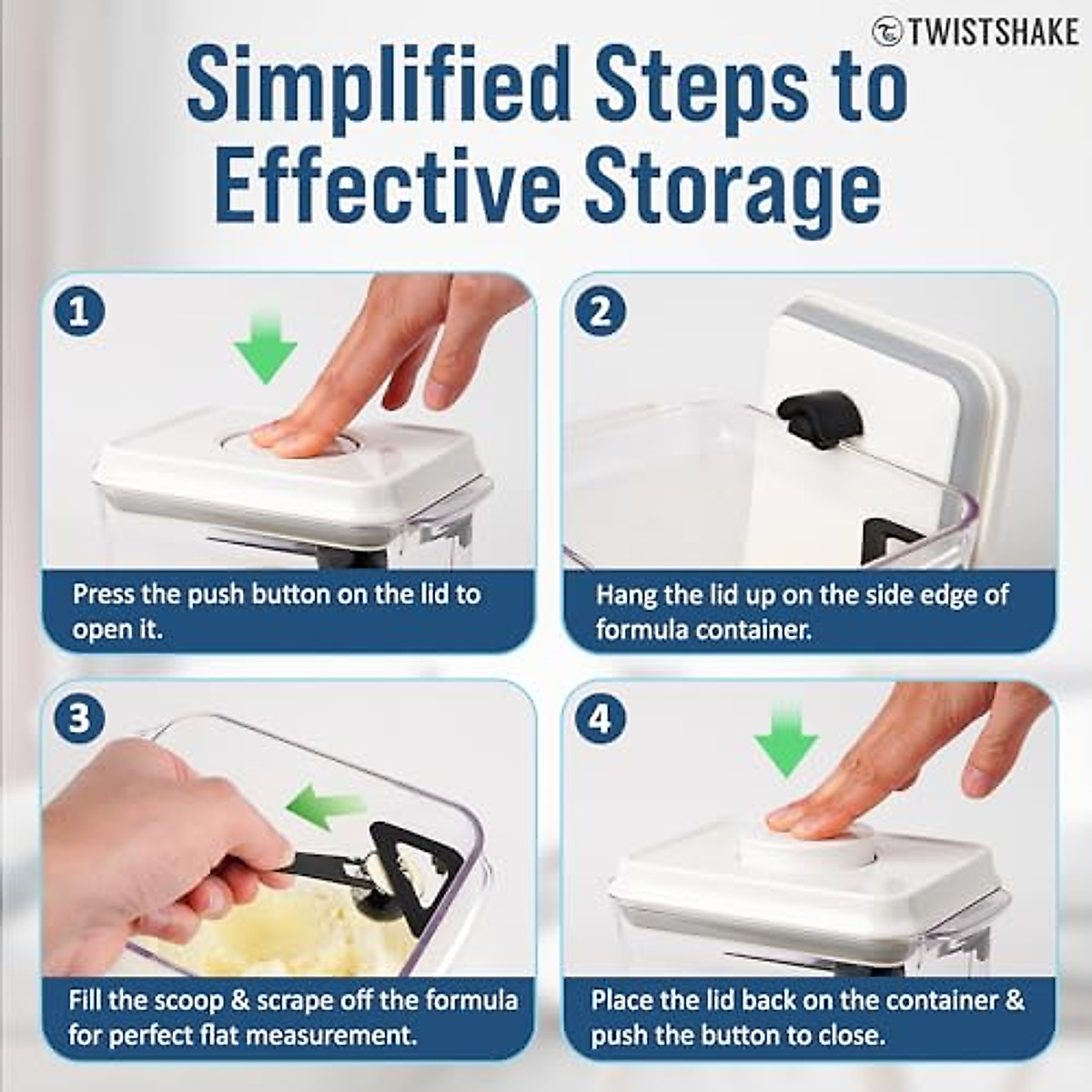 TWISTSHAKE

Simplified Steps to Effective Storage

1

Press the push button on the lid to open it.

2

Hang the lid up on the side edge of formula container.

3

Fill the scoop & scrape off the formula for perfect flat measurement.

4

Place the lid back on the container & push the button to close.