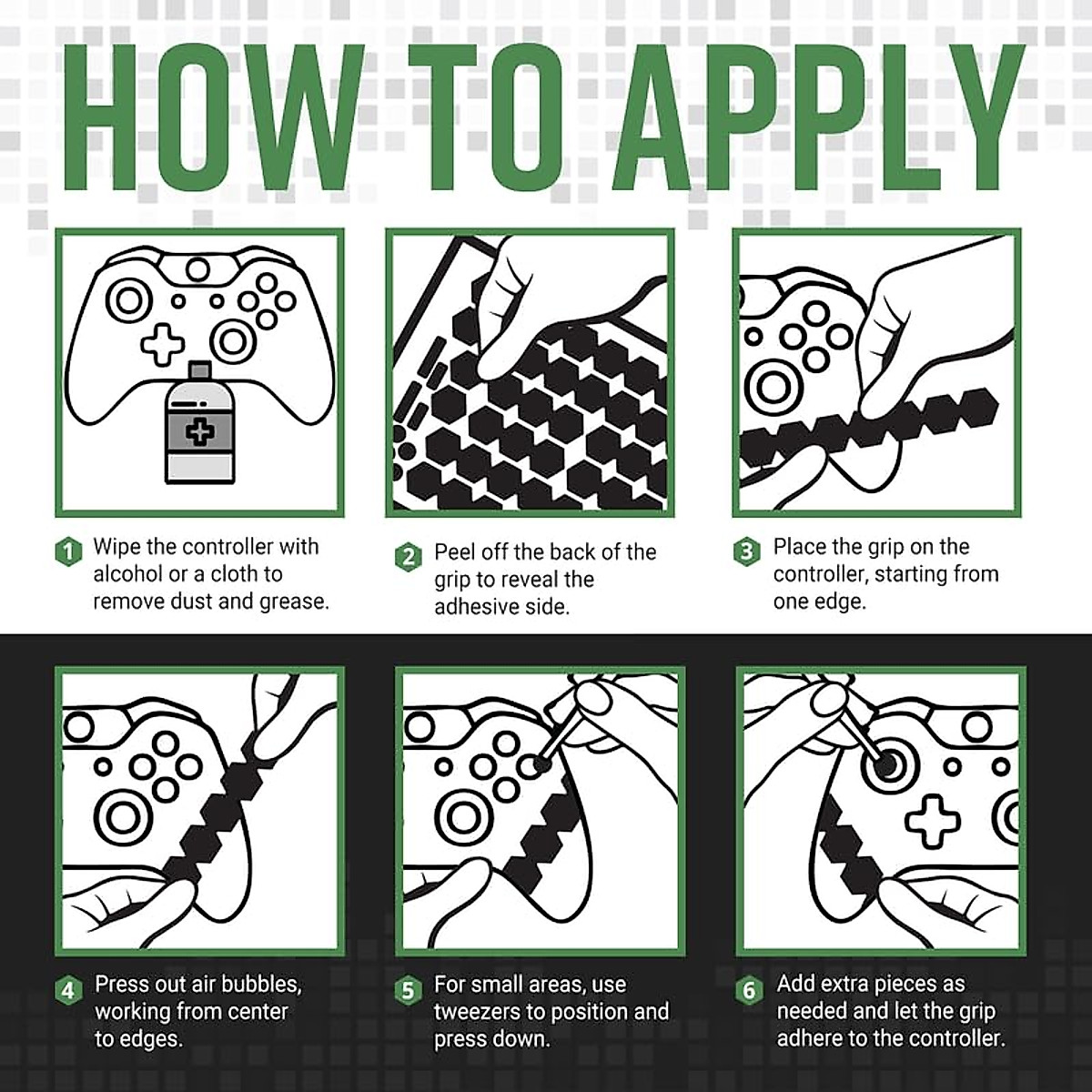 HOW TO APPLY

1 Wipe the controller with alcohol or a cloth to remove dust and grease.

2 Peel off the back of the grip to reveal the adhesive side.

3 Place the grip on the controller, starting from one edge.

4 Press out air bubbles, working from center to edges.

5 For small areas, use tweezers to position and press down.

6 Add extra pieces as needed and let the grip adhere to the controller.