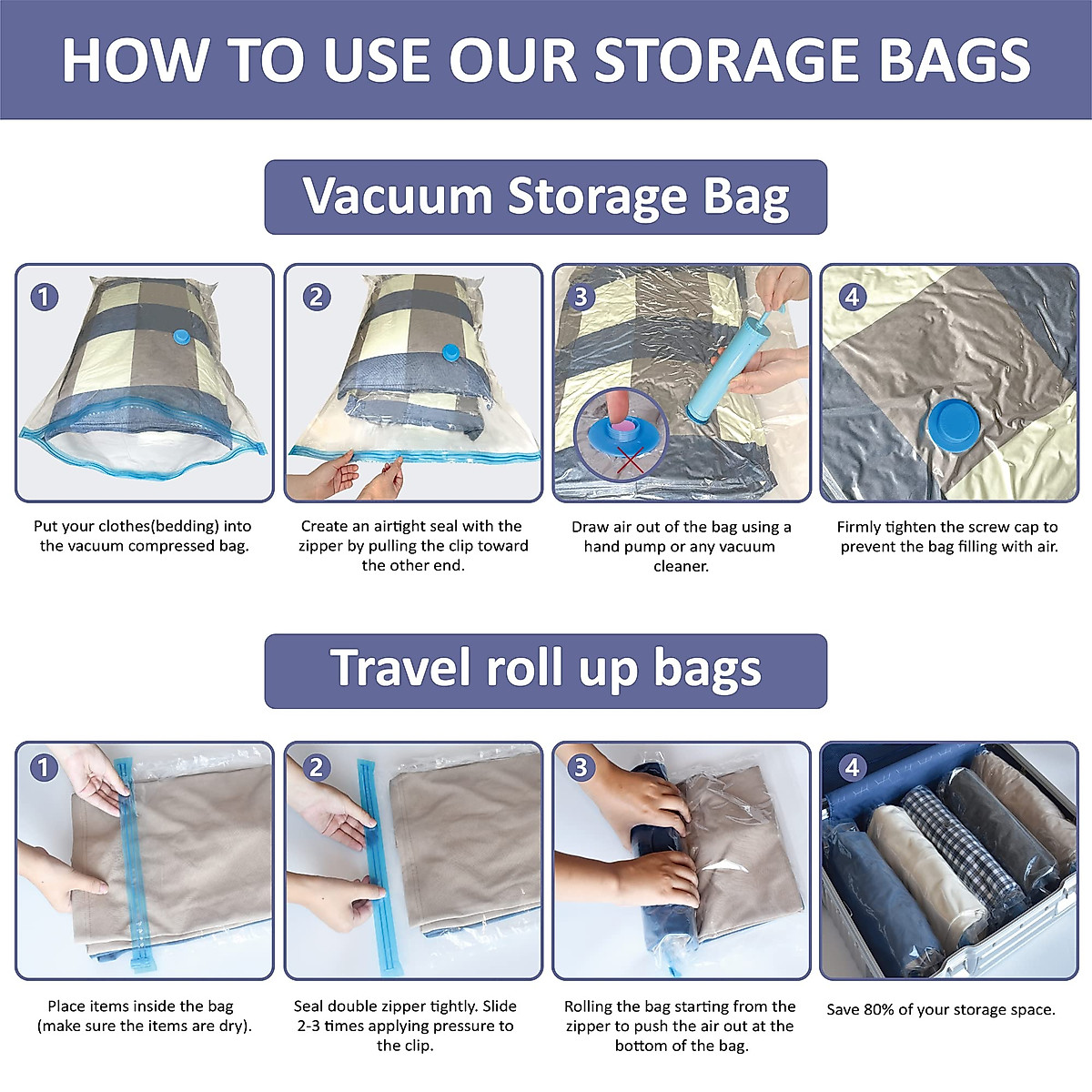 HOW TO USE OUR STORAGE BAGS

Vacuum Storage Bag

1
Put your clothes(bedding) into the vacuum compressed bag.

2
Create an airtight seal with the zipper by pulling the clip toward the other end.

3
Draw air out of the bag using a hand pump or any vacuum cleaner.

4
Firmly tighten the screw cap to prevent the bag filling with air.

Travel roll up bags

1
Place items inside the bag (make sure the items are dry).

2
Seal double zipper tightly. Slide 2-3 times applying pressure to the clip.

3
Rolling the bag starting from the zipper to push the air out at the bottom of the bag.

4
Save 80% of your storage space.