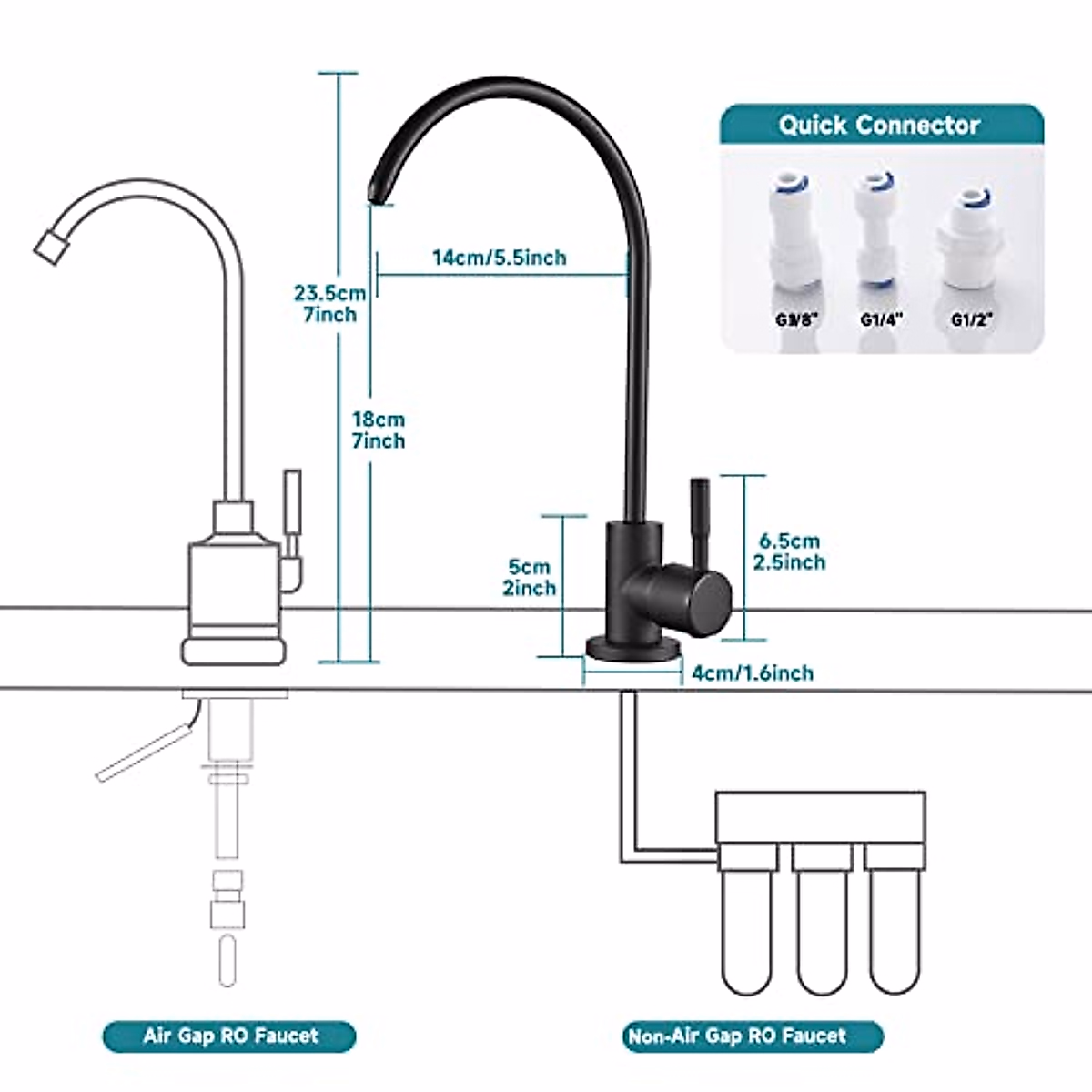 Quick Connector

G3/8" G1/4" G1/2"

23.5cm
7inch

14cm/5.5inch

18cm
7inch

5cm
2inch

6.5cm
2.5inch

4cm/1.6inch

Air Gap RO Faucet

Non-Air Gap RO Faucet