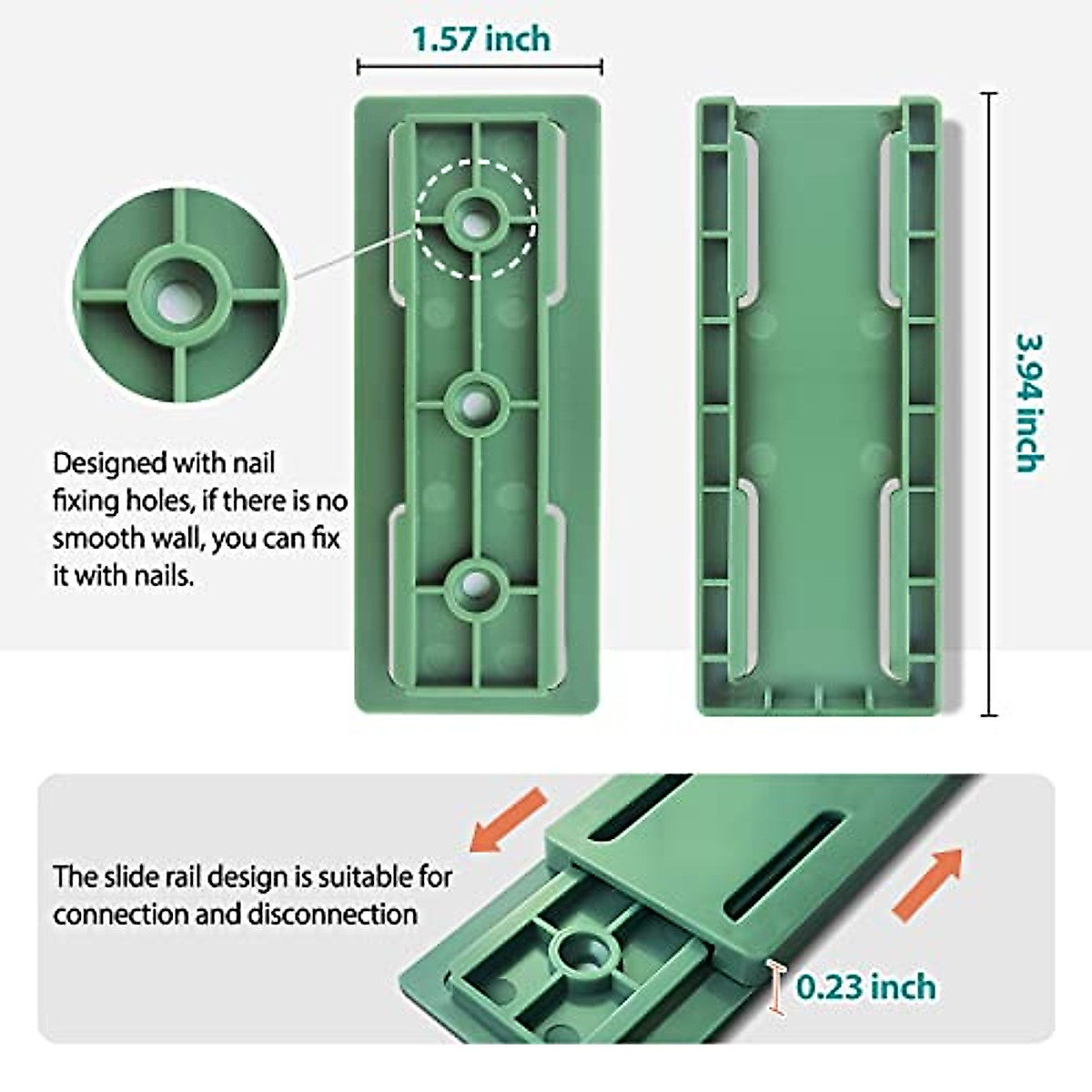 1.57 inch

3.94 inch

Designed with nail fixing holes, if there is no smooth wall, you can fix it with nails.

The slide rail design is suitable for connection and disconnection

0.23 inch