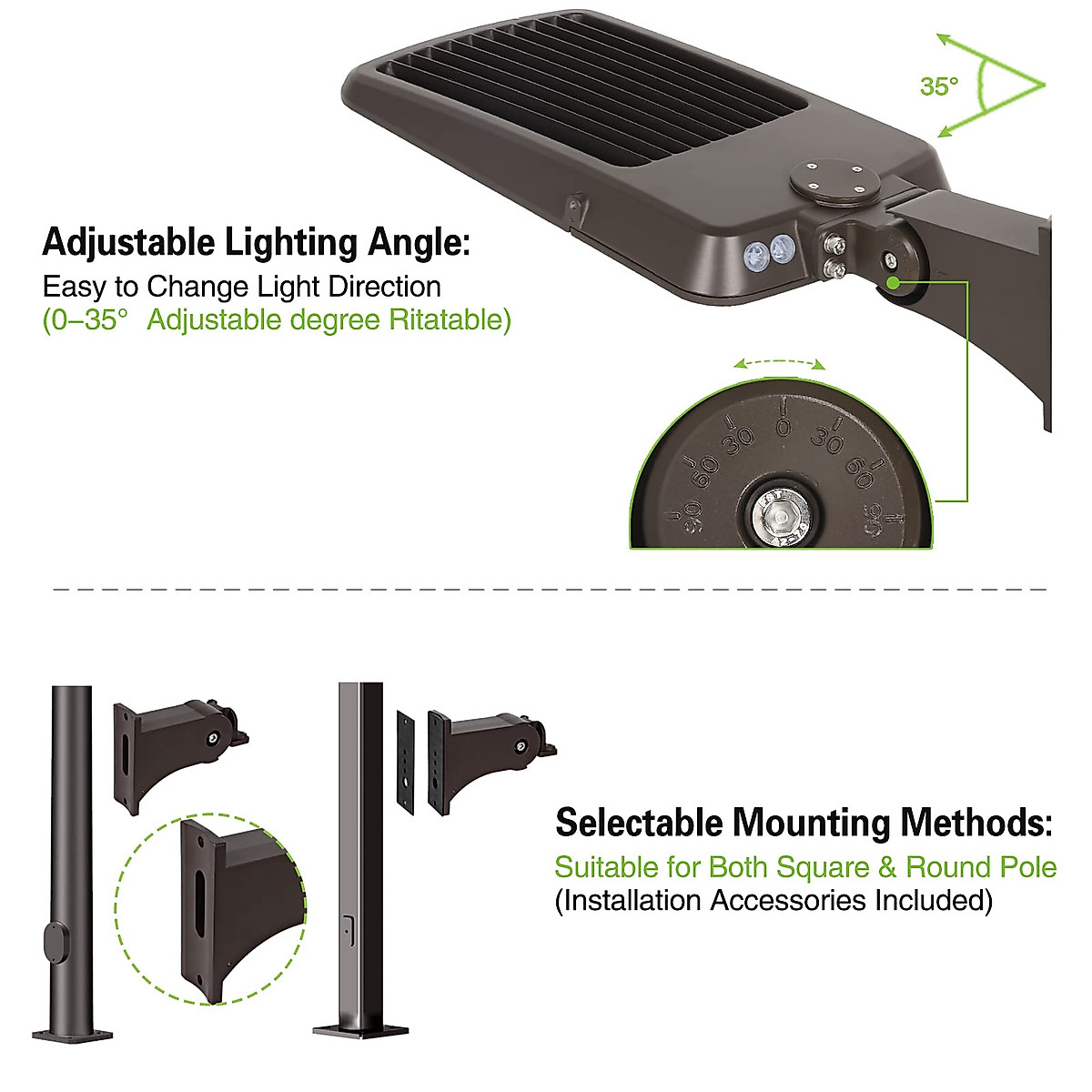 35°

Adjustable Lighting Angle:
Easy to Change Light Direction
(0–35°  Adjustable degree Ritatable)

90 60 30 0 30 60 90

Selectable Mounting Methods:
Suitable for Both Square & Round Pole
(Installation Accessories Included)