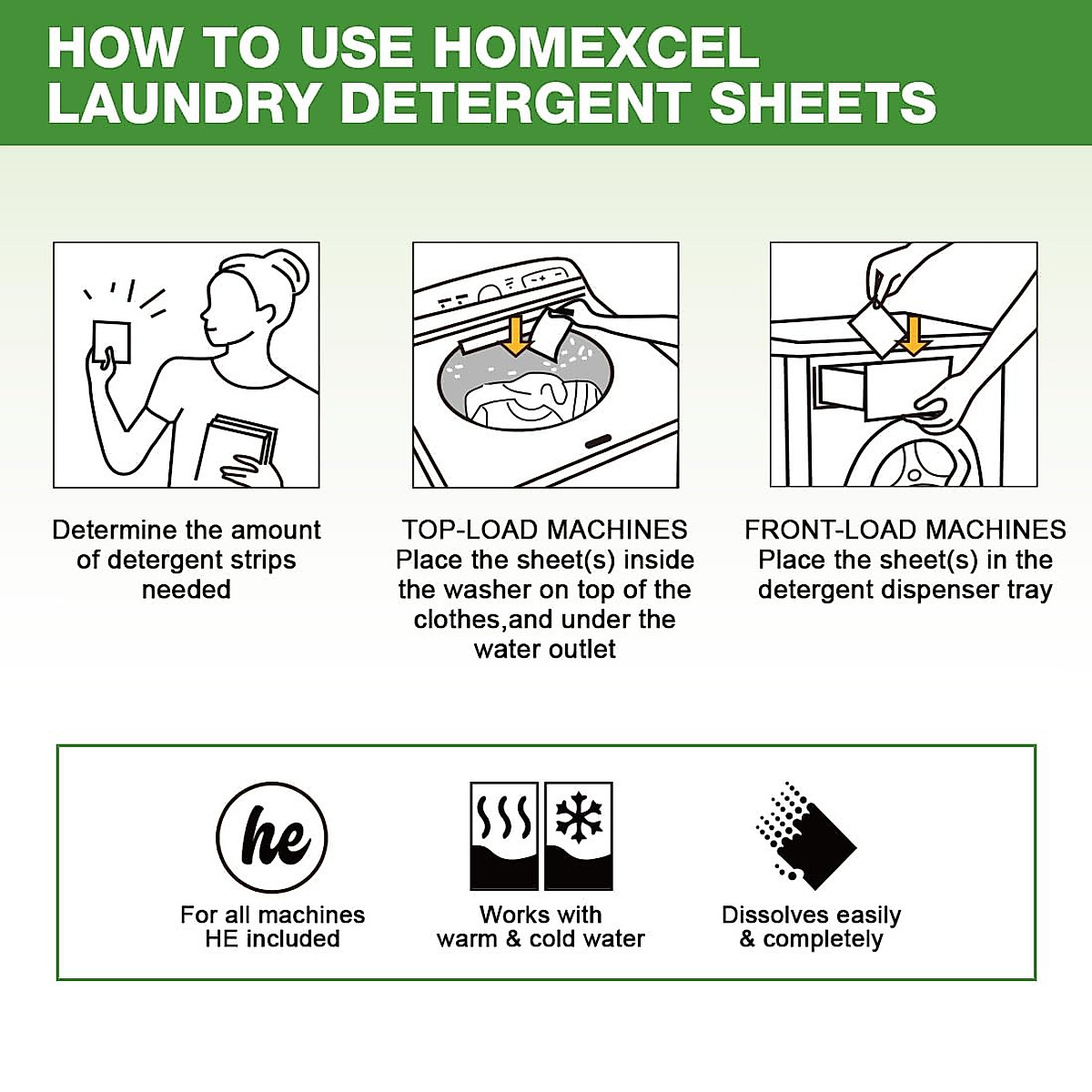 HOW TO USE HOMEXCEL LAUNDRY DETERGENT SHEETS

Determine the amount of detergent strips needed

TOP-LOAD MACHINES
Place the sheet(s) inside the washer on top of the clothes,and under the water outlet

FRONT-LOAD MACHINES
Place the sheet(s) in the detergent dispenser tray

he

For all machines
HE included

Works with
warm & cold water

Dissolves easily
& completely