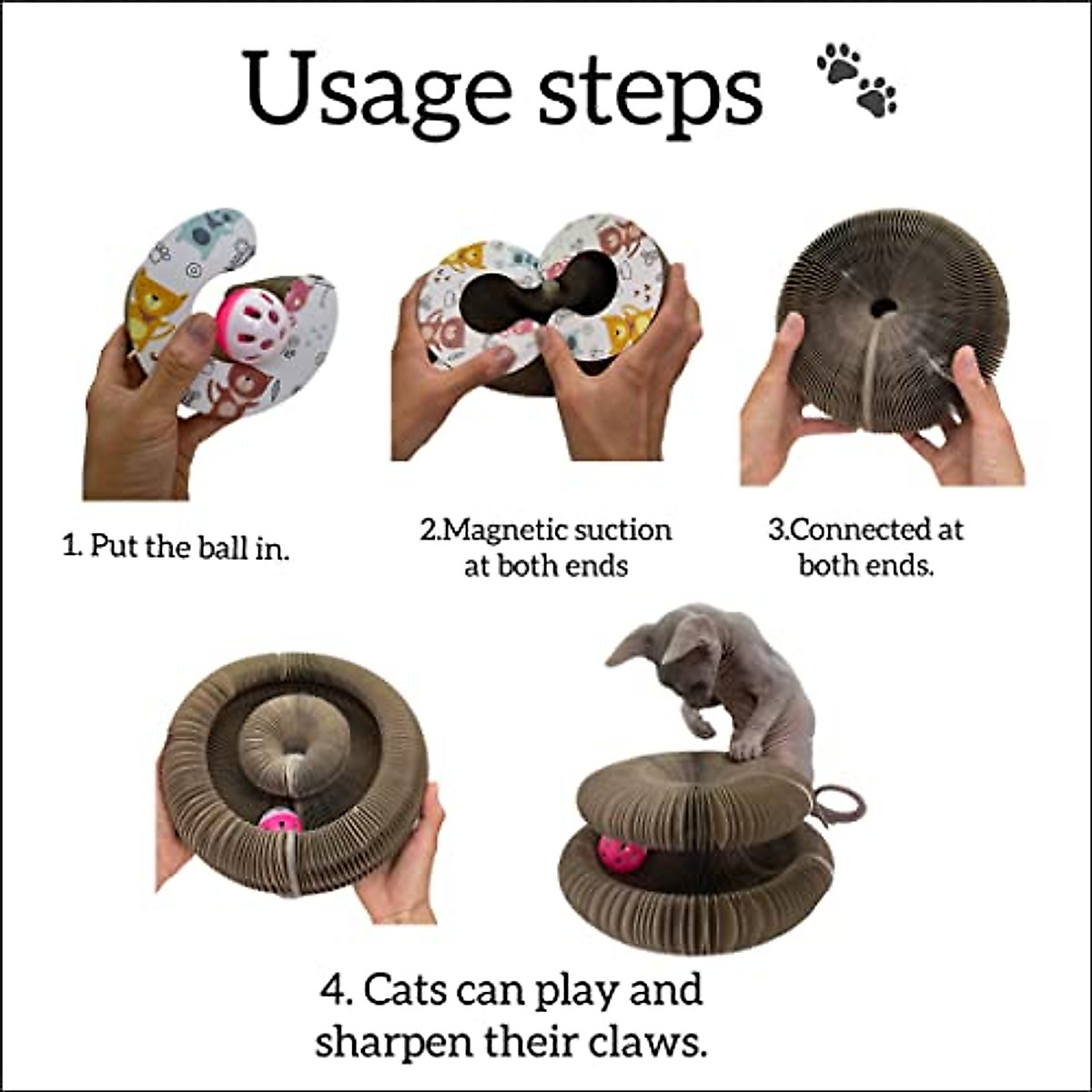 Usage steps

1. Put the ball in.

2.Magnetic suction at both ends

3.Connected at both ends.

4. Cats can play and sharpen their claws.