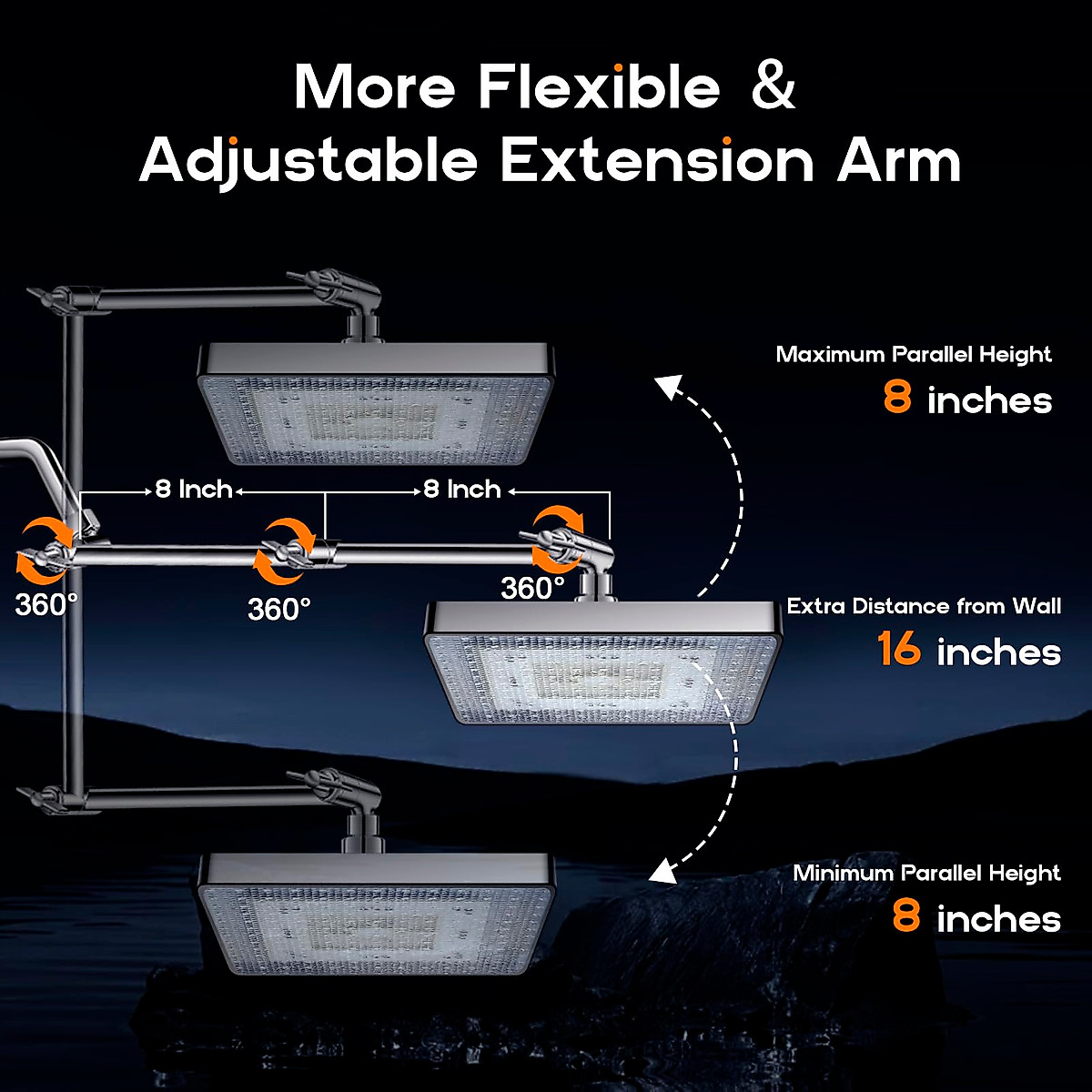 More Flexible & Adjustable Extension Arm

Maximum Parallel Height
8 inches

8 Inch

8 Inch

360°

360°

360°

Extra Distance from Wall
16 inches

Minimum Parallel Height
8 inches