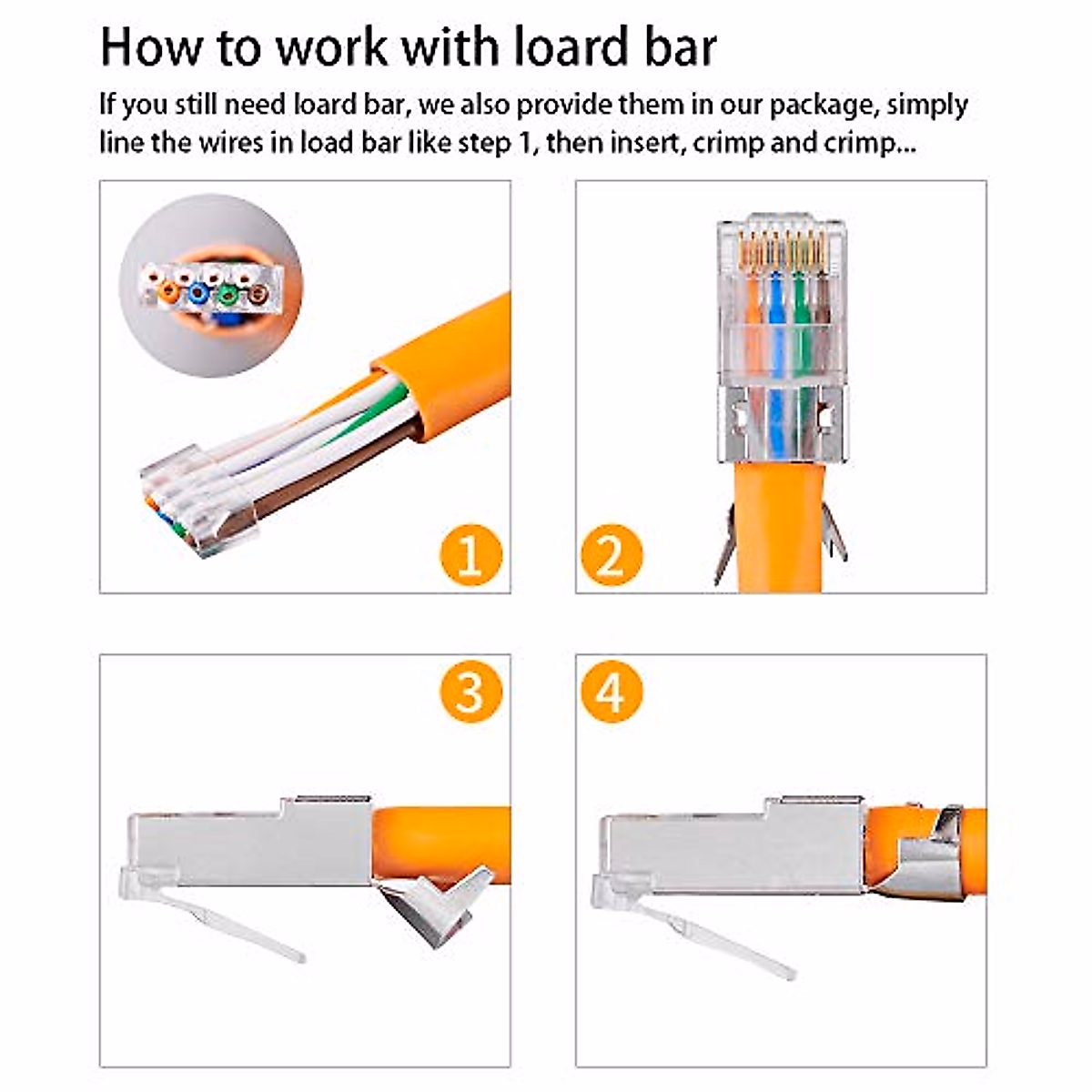 How to work with loard bar

If you still need loard bar, we also provide them in our package, simply line the wires in load bar like step 1, then insert, crimp and crimp...

1

2

3

4