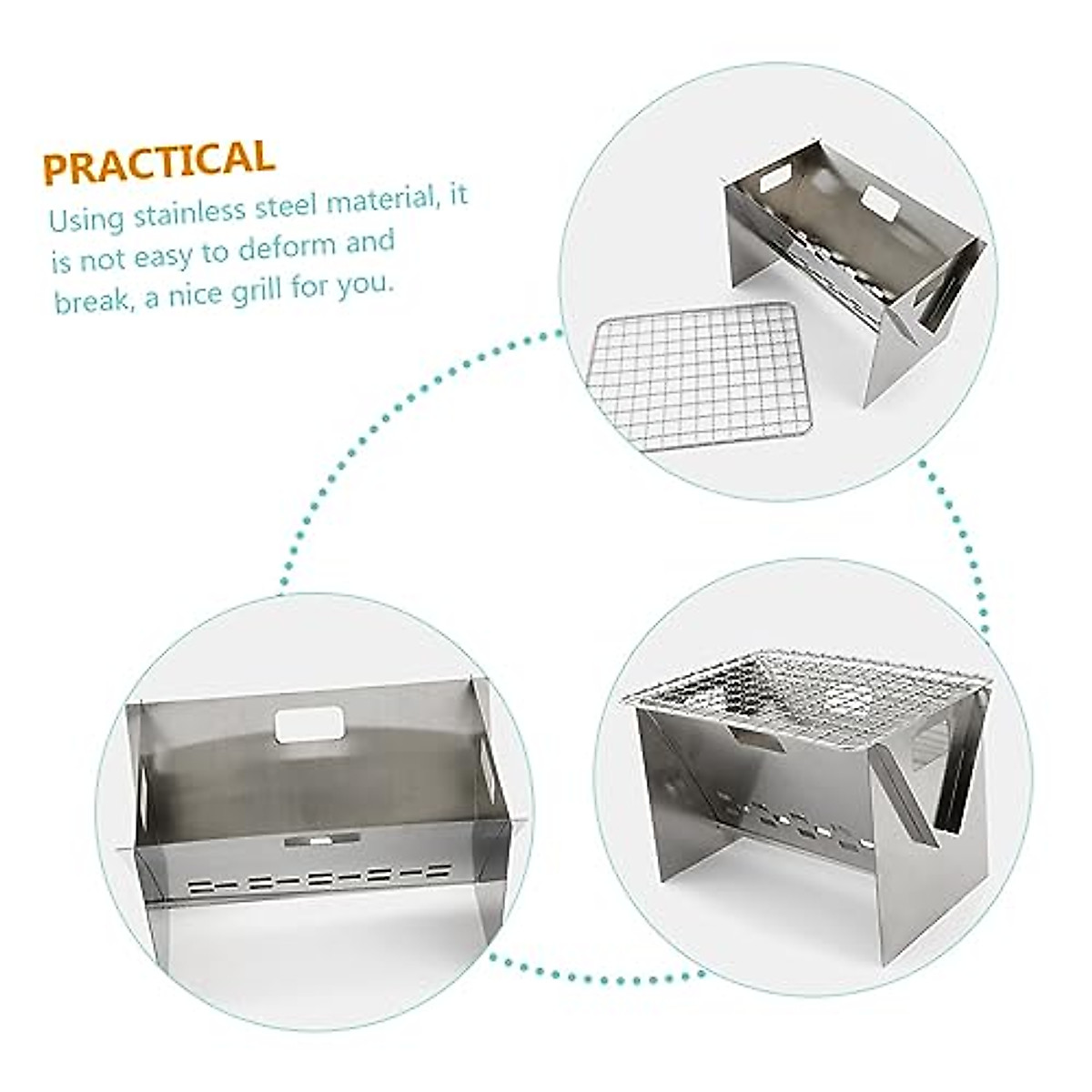 PRACTICAL

Using stainless steel material, it is not easy to deform and break, a nice grill for you.