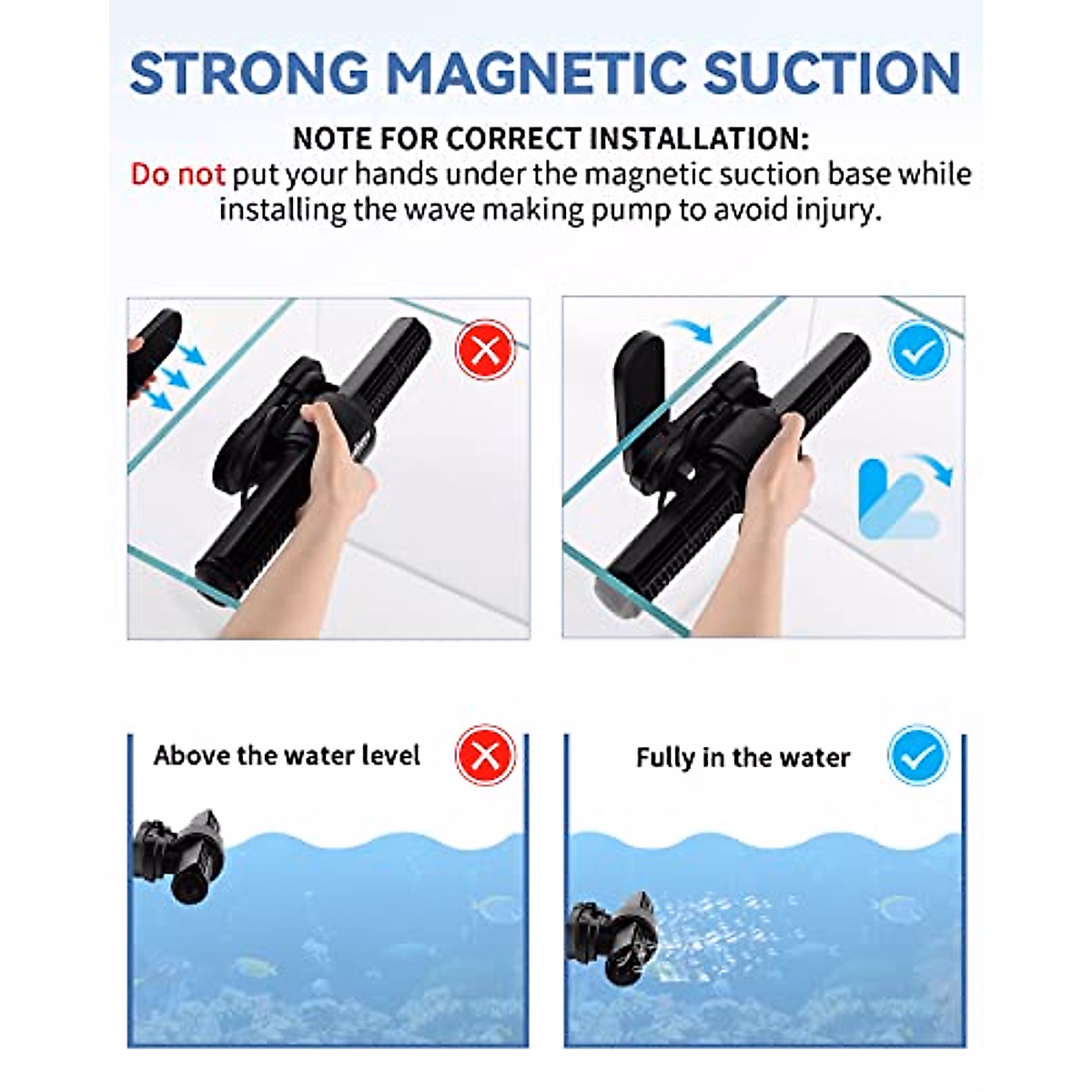 STRONG MAGNETIC SUCTION

NOTE FOR CORRECT INSTALLATION:
Do not put your hands under the magnetic suction base while installing the wave making pump to avoid injury.

Above the water level

Fully in the water