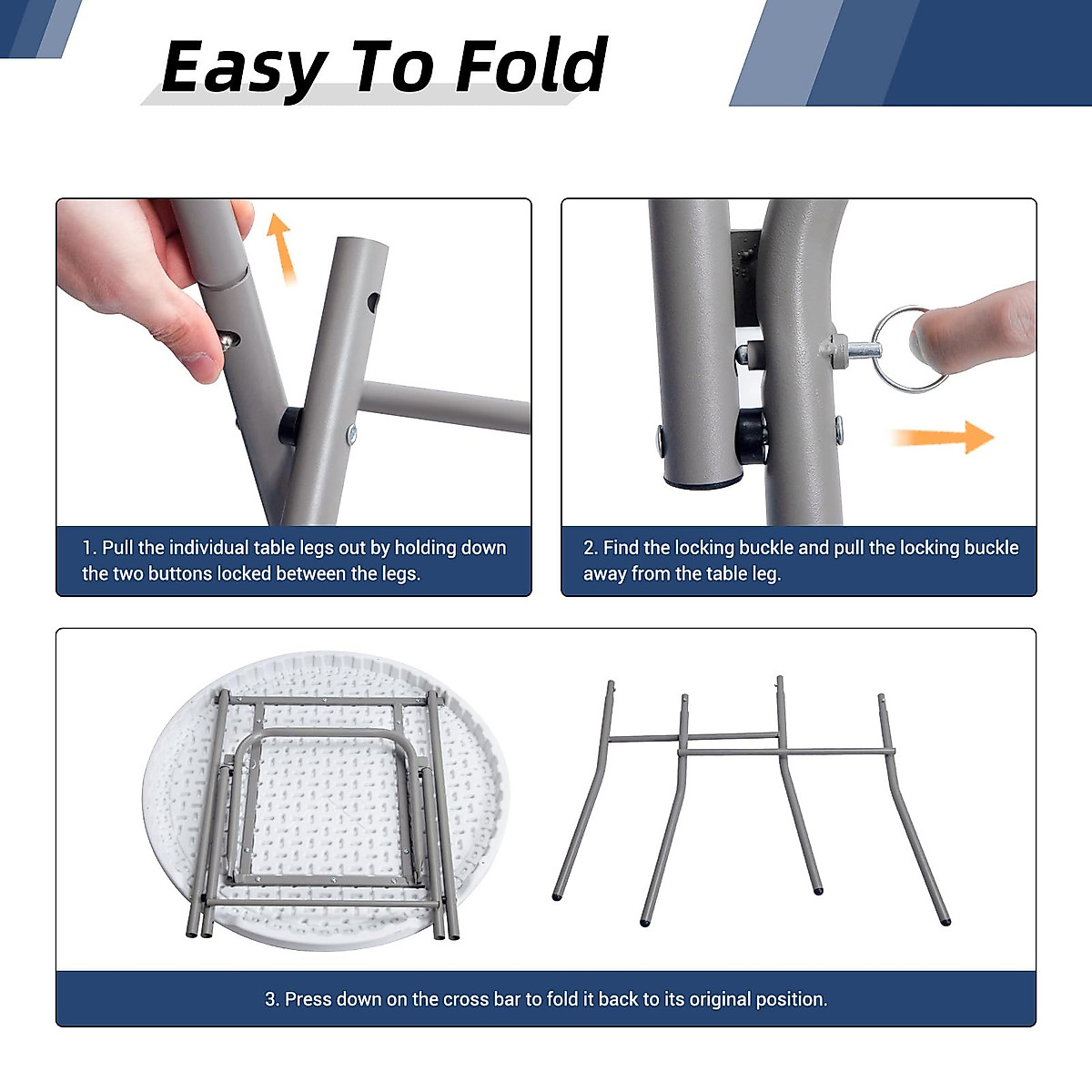 Easy To Fold

1. Pull the individual table legs out by holding down the two buttons locked between the legs.

2. Find the locking buckle and pull the locking buckle away from the table leg.

3. Press down on the cross bar to fold it back to its original position.