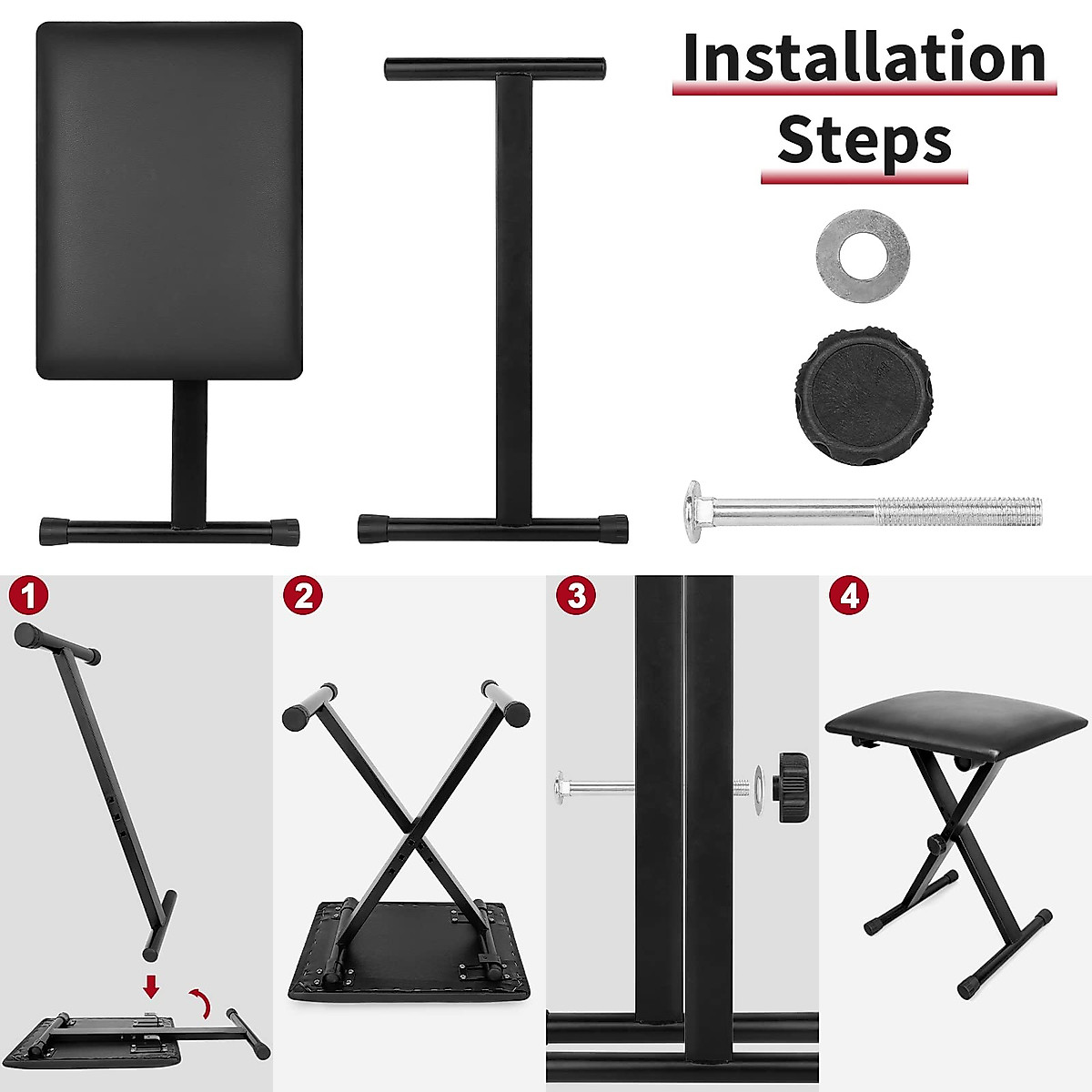 Installation Steps

1

2

3

4