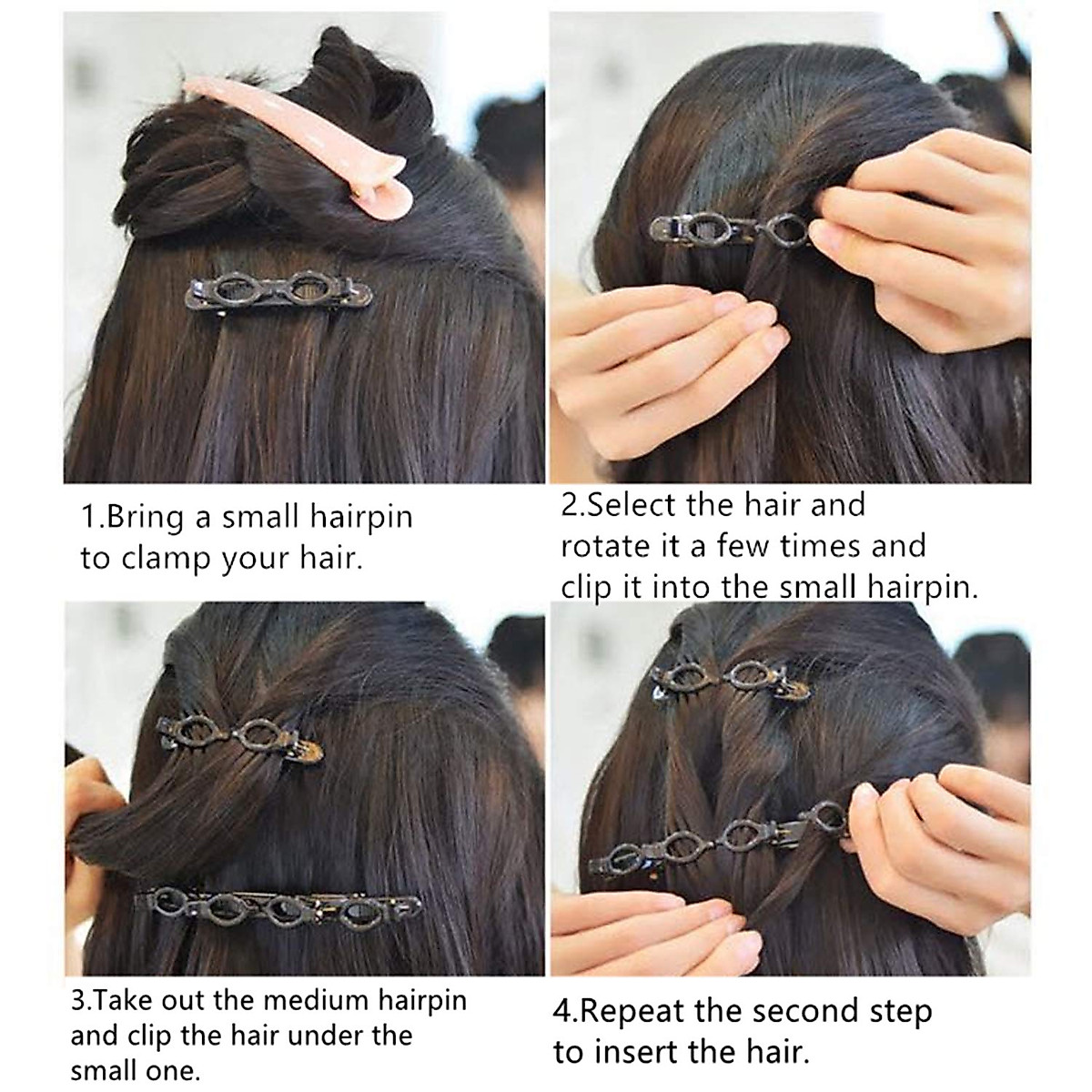 1.Bring a small hairpin to clamp your hair.

2.Select the hair and rotate it a few times and clip it into the small hairpin.

3.Take out the medium hairpin and clip the hair under the small one.

4.Repeat the second step to insert the hair.