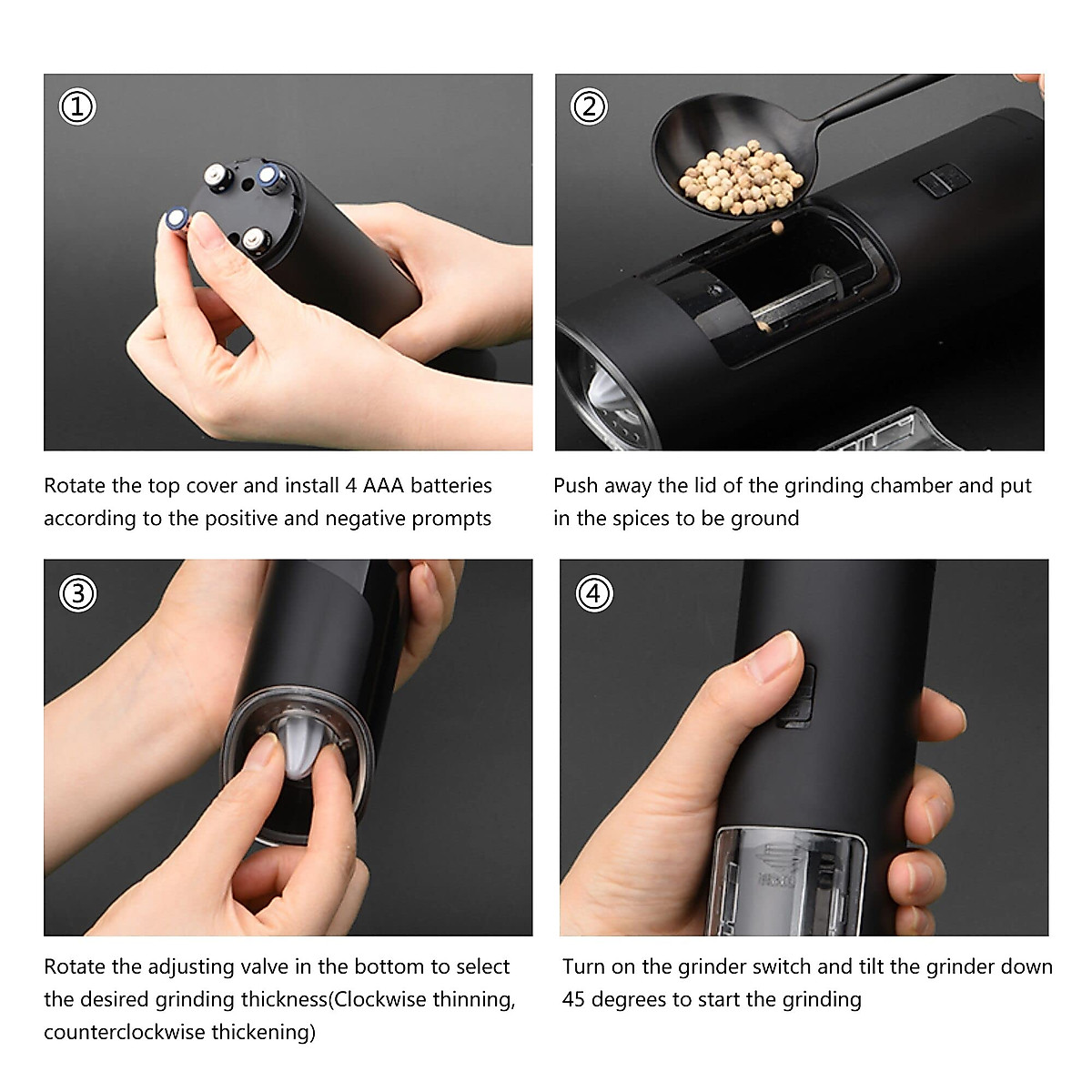 ①

Rotate the top cover and install 4 AAA batteries according to the positive and negative prompts

②

Push away the lid of the grinding chamber and put in the spices to be ground

③

Rotate the adjusting valve in the bottom to select the desired grinding thickness(Clockwise thinning, counterclockwise thickening)

④

Turn on the grinder switch and tilt the grinder down 45 degrees to start the grinding