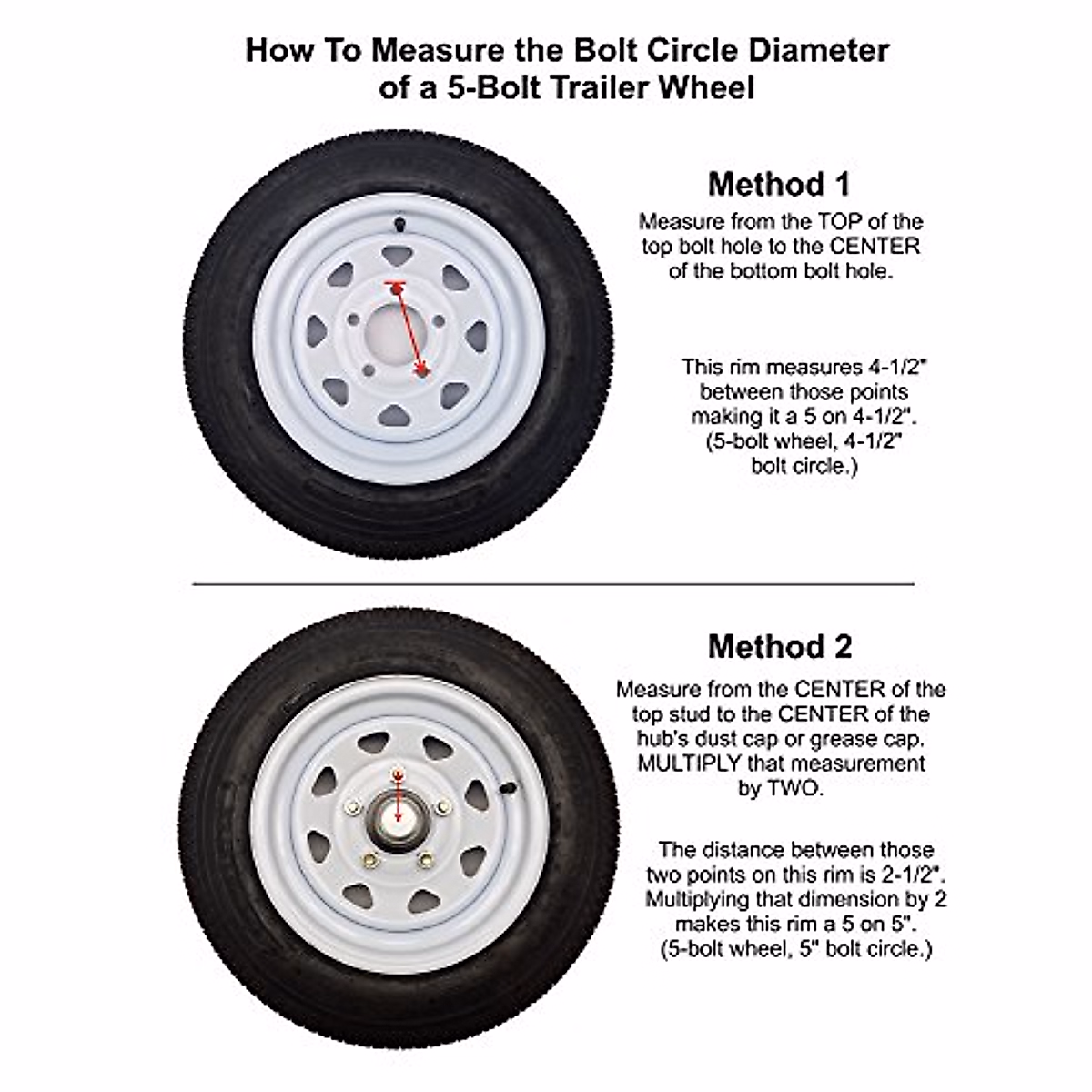 How To Measure the Bolt Circle Diameter of a 5-Bolt Trailer Wheel

Method 1

Measure from the TOP of the top bolt hole to the CENTER of the bottom bolt hole.

This rim measures 4-1/2" between those points making it a 5 on 4-1/2". (5-bolt wheel, 4-1/2" bolt circle.)

Method 2

Measure from the CENTER of the top stud to the CENTER of the hub's dust cap or grease cap. MULTIPLY that measurement by TWO.

The distance between those two points on this rim is 2-1/2". Multiplying that dimension by 2 makes this rim a 5 on 5". (5-bolt wheel, 5" bolt circle.)