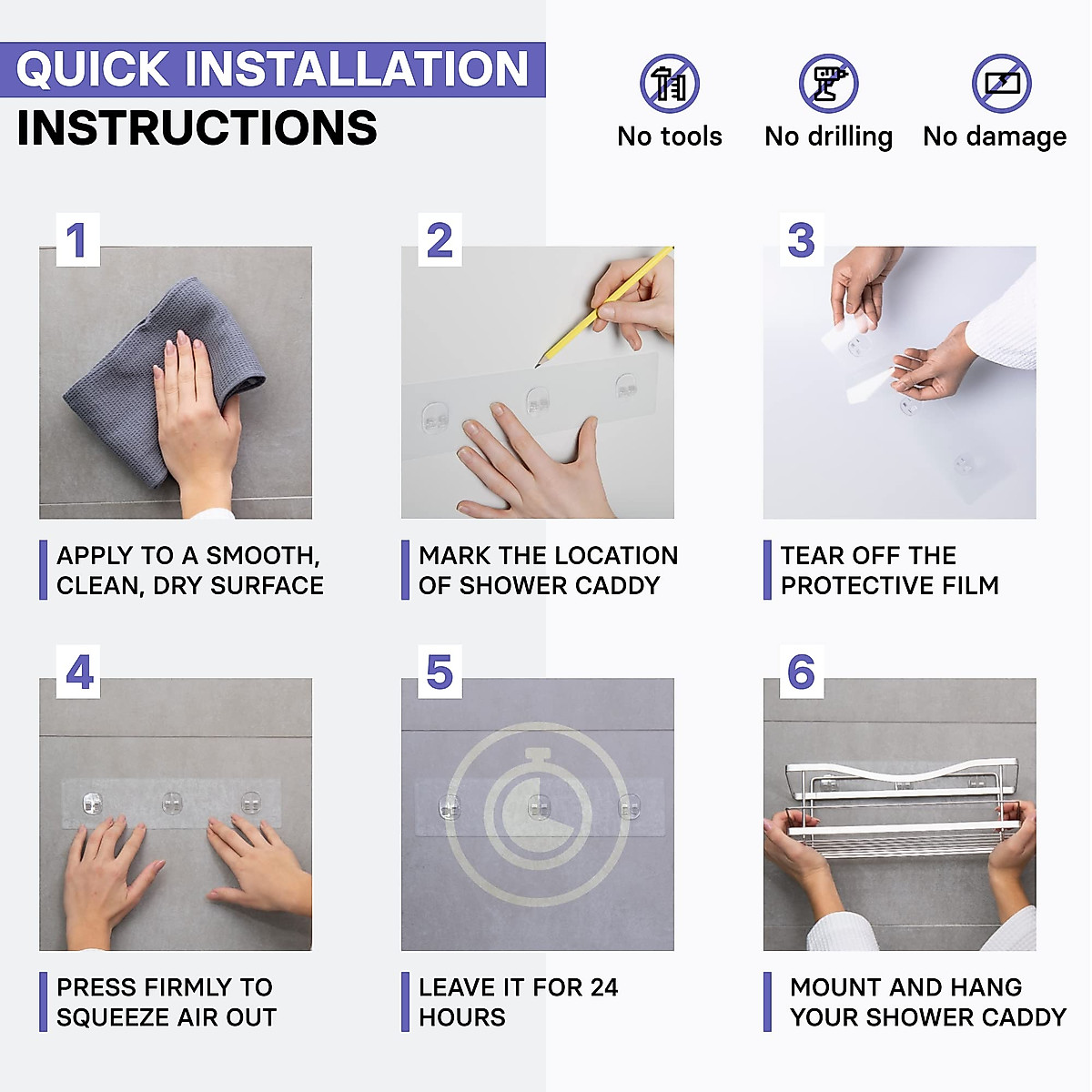 QUICK INSTALLATION
INSTRUCTIONS

No tools
No drilling
No damage

1
APPLY TO A SMOOTH, CLEAN, DRY SURFACE

2
MARK THE LOCATION OF SHOWER CADDY

3
TEAR OFF THE PROTECTIVE FILM

4
PRESS FIRMLY TO SQUEEZE AIR OUT

5
LEAVE IT FOR 24 HOURS

6
MOUNT AND HANG YOUR SHOWER CADDY