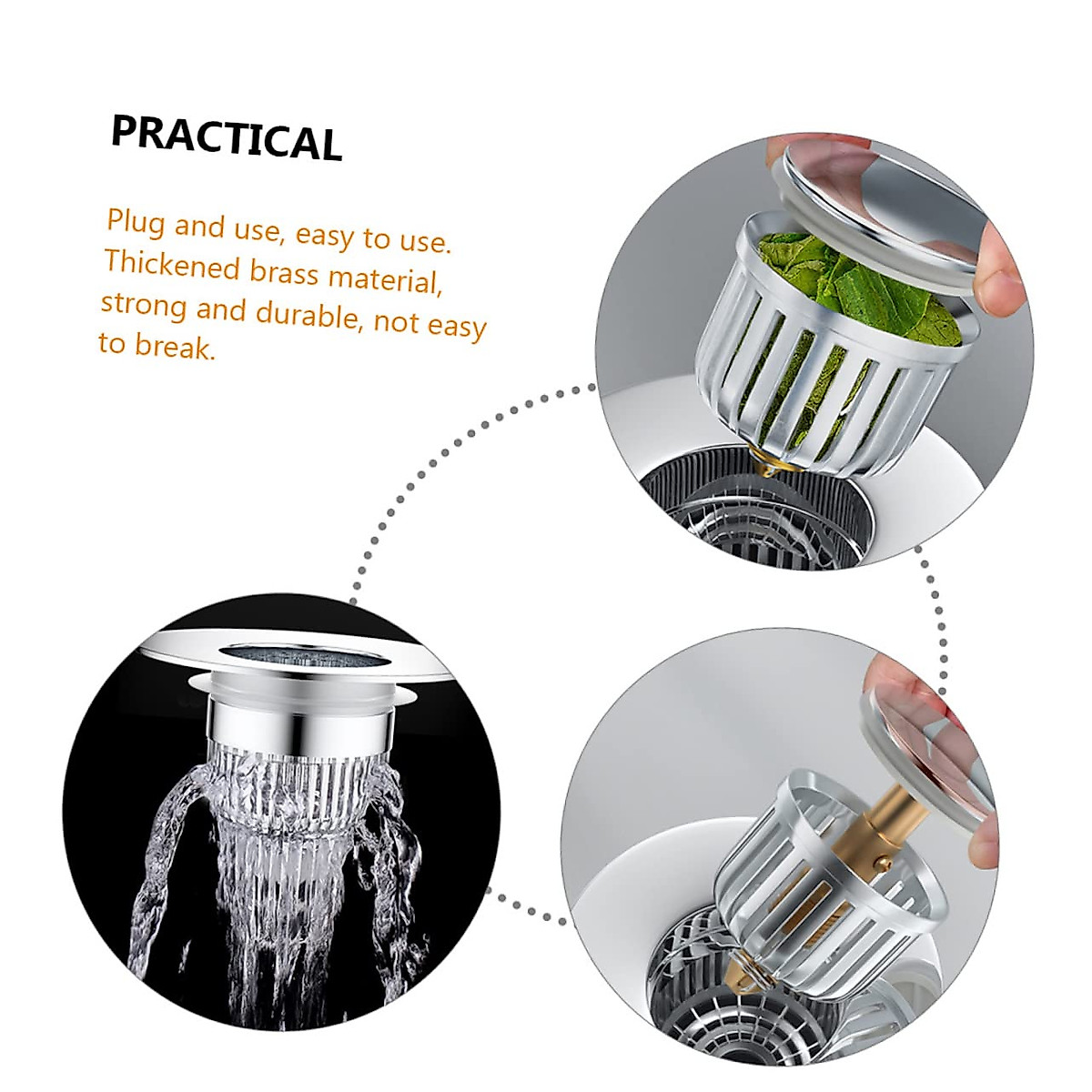 PRACTICAL

Plug and use, easy to use. Thickened brass material, strong and durable, not easy to break.