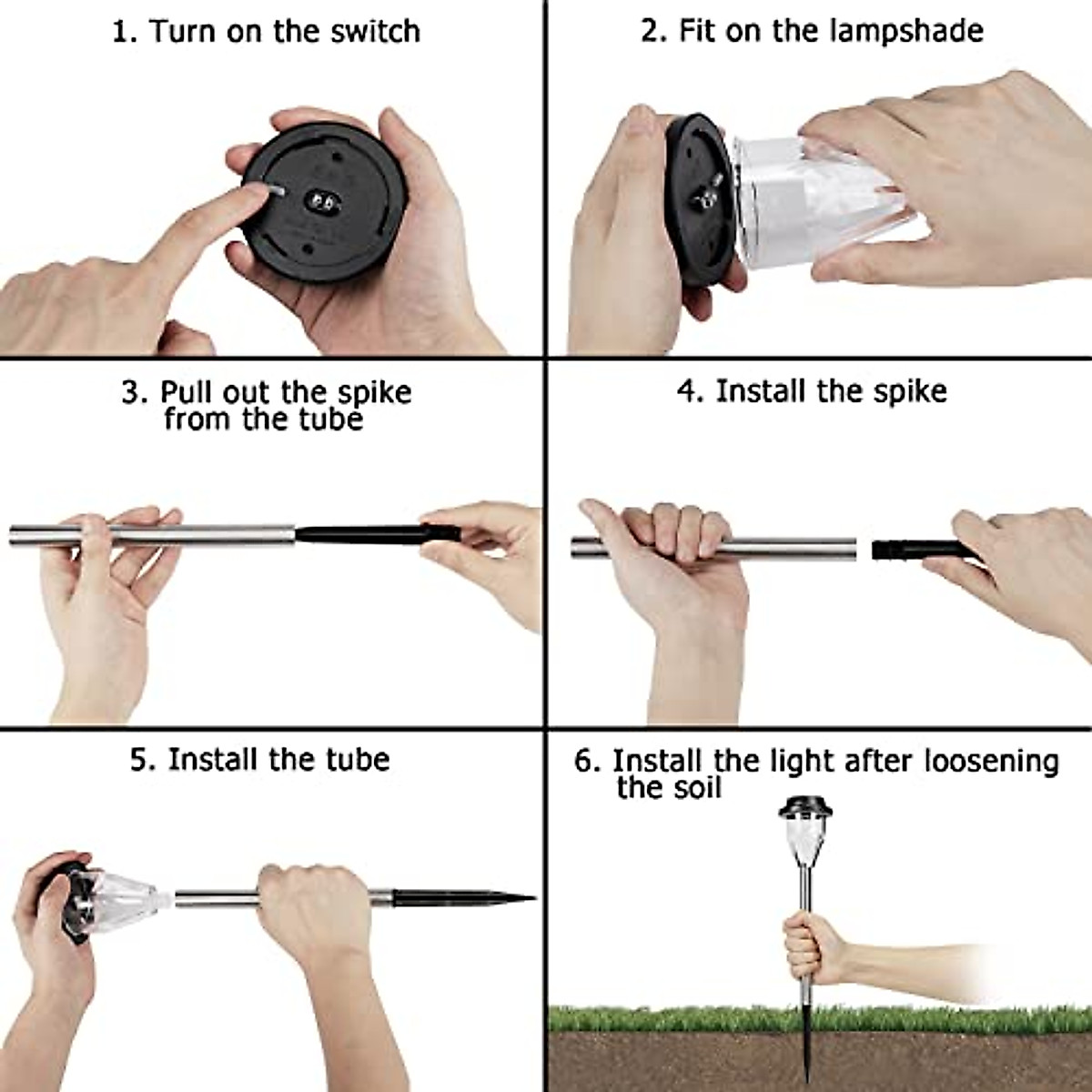 1. Turn on the switch

2. Fit on the lampshade

3. Pull out the spike from the tube

4. Install the spike

5. Install the tube

6. Install the light after loosening the soil