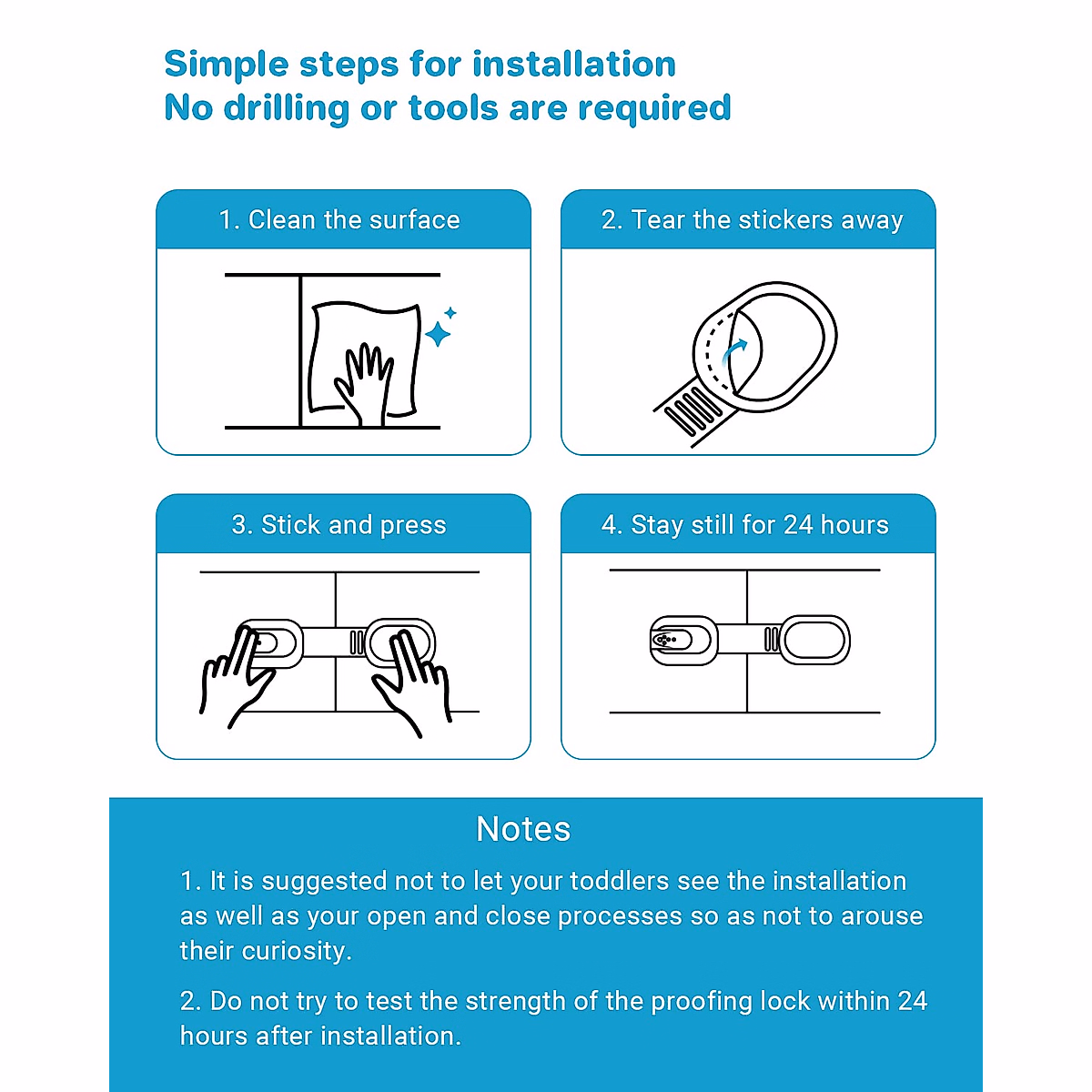 Simple steps for installation
No drilling or tools are required

1. Clean the surface

2. Tear the stickers away

3. Stick and press

4. Stay still for 24 hours

Notes

1. It is suggested not to let your toddlers see the installation as well as your open and close processes so as not to arouse their curiosity.

2. Do not try to test the strength of the proofing lock within 24 hours after installation.