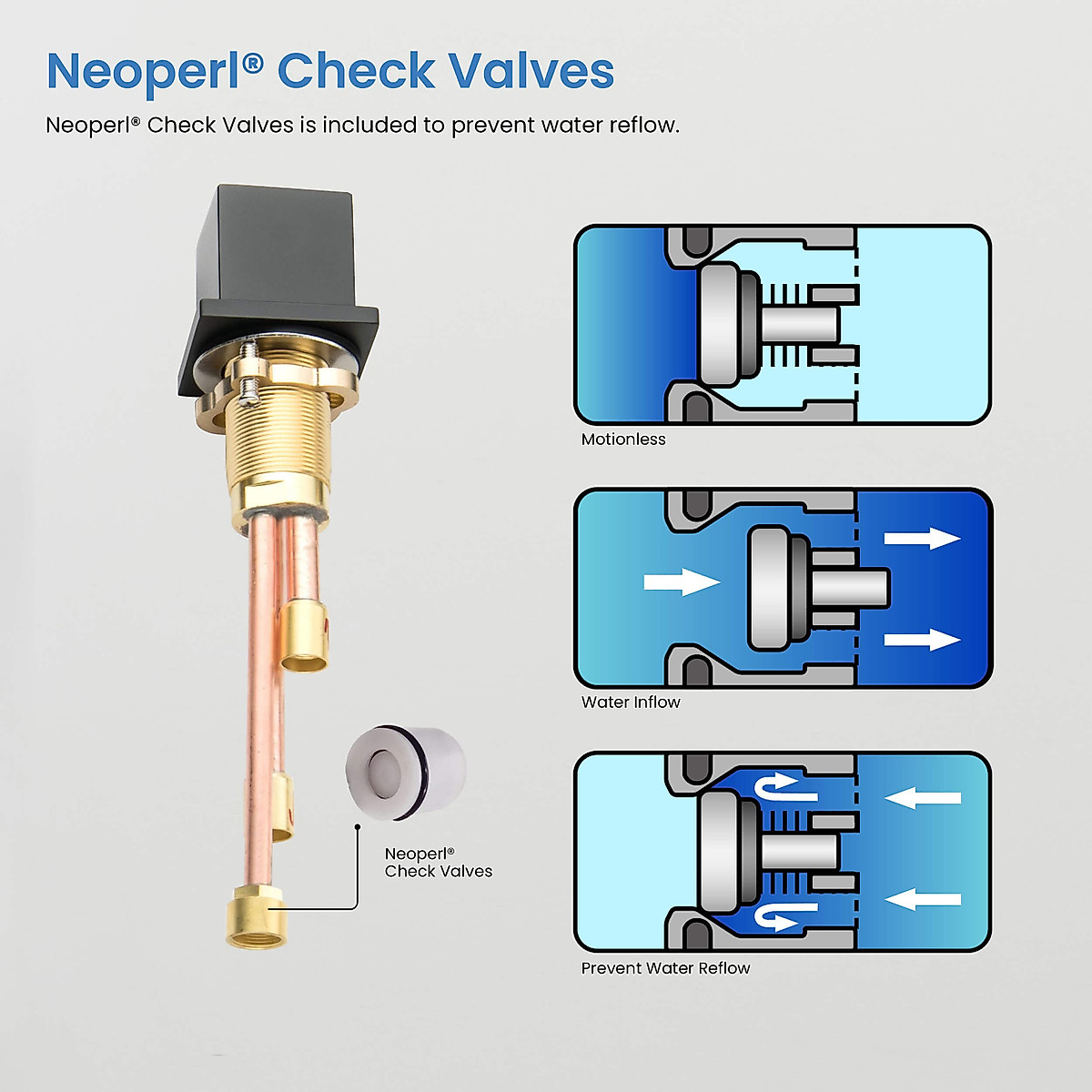 Neoperl® Check Valves

Neoperl® Check Valves is included to prevent water reflow.

Motionless

Water Inflow

Neoperl® Check Valves

Prevent Water Reflow