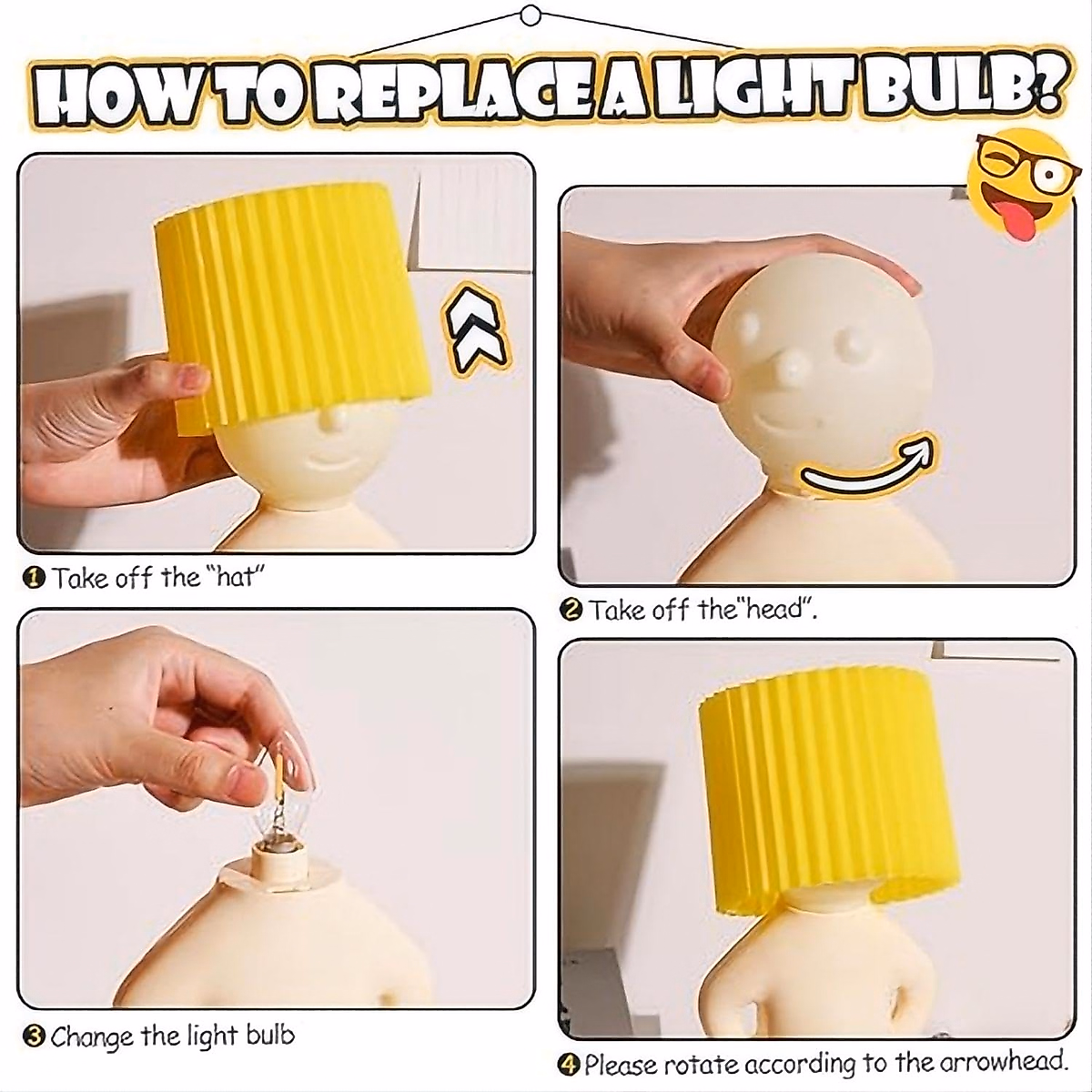 HOW TO REPLACE A LIGHT BULB?

❶ Take off the "hat"

❷ Take off the"head".

❸ Change the light bulb

❹ Please rotate according to the arrowhead.