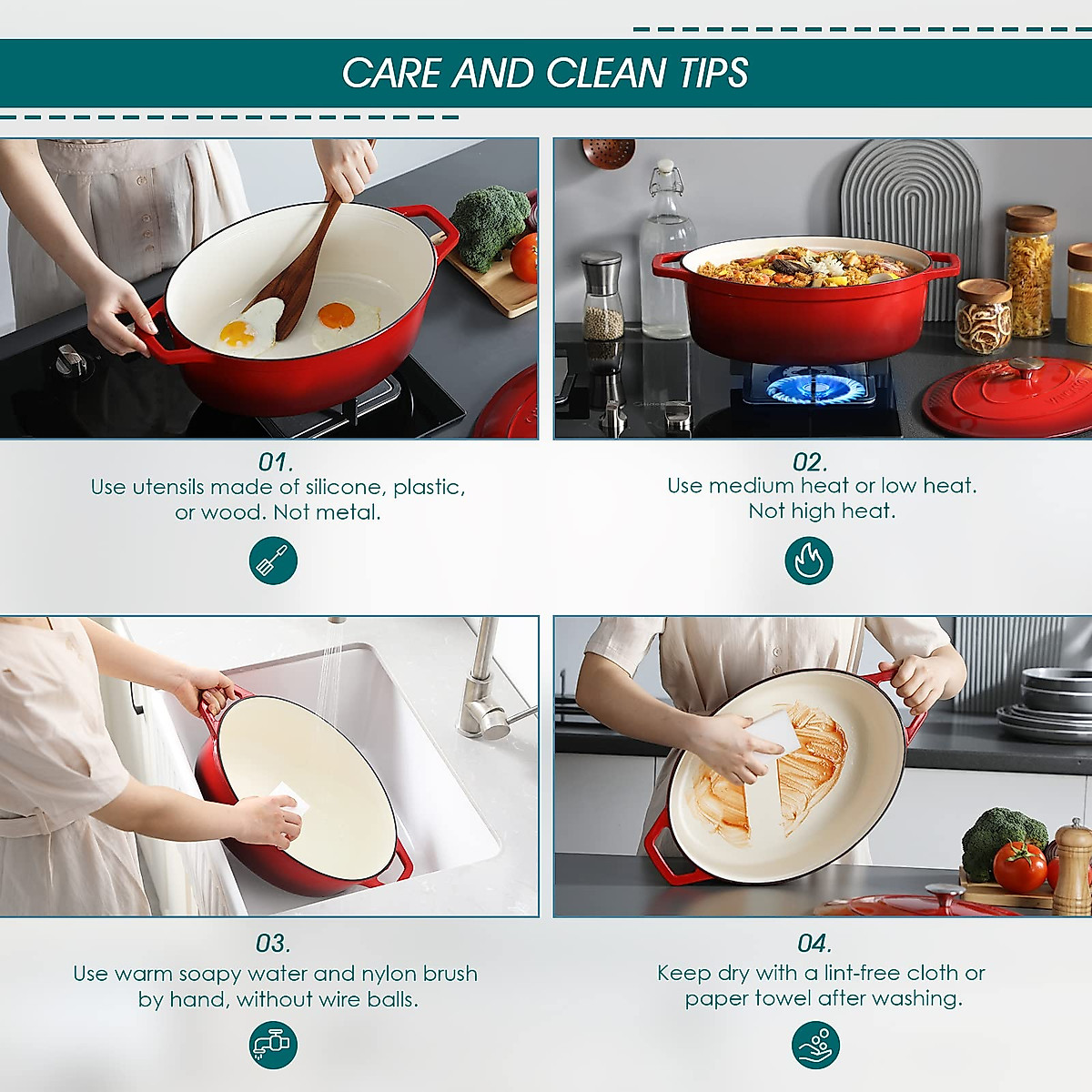 CARE AND CLEAN TIPS

01.
Use utensils made of silicone, plastic, or wood. Not metal.

02.
Use medium heat or low heat. Not high heat.

03.
Use warm soapy water and nylon brush by hand, without wire balls.

04.
Keep dry with a lint-free cloth or paper towel after washing.