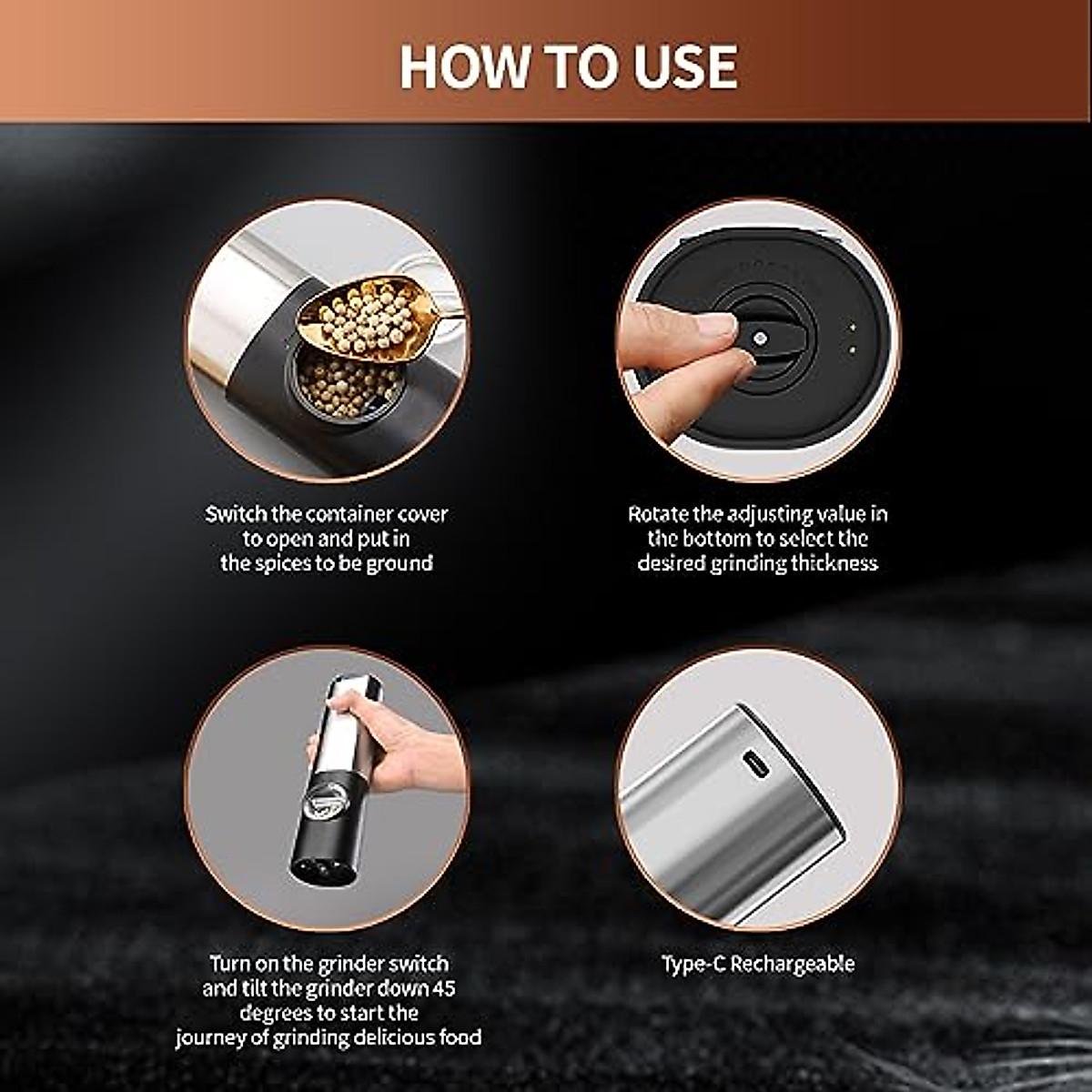 HOW TO USE

Switch the container cover to open and put in the spices to be ground

Rotate the adjusting value in the bottom to select the desired grinding thickness

Turn on the grinder switch and tilt the grinder down 45 degrees to start the journey of grinding delicious food

Type-C Rechargeable