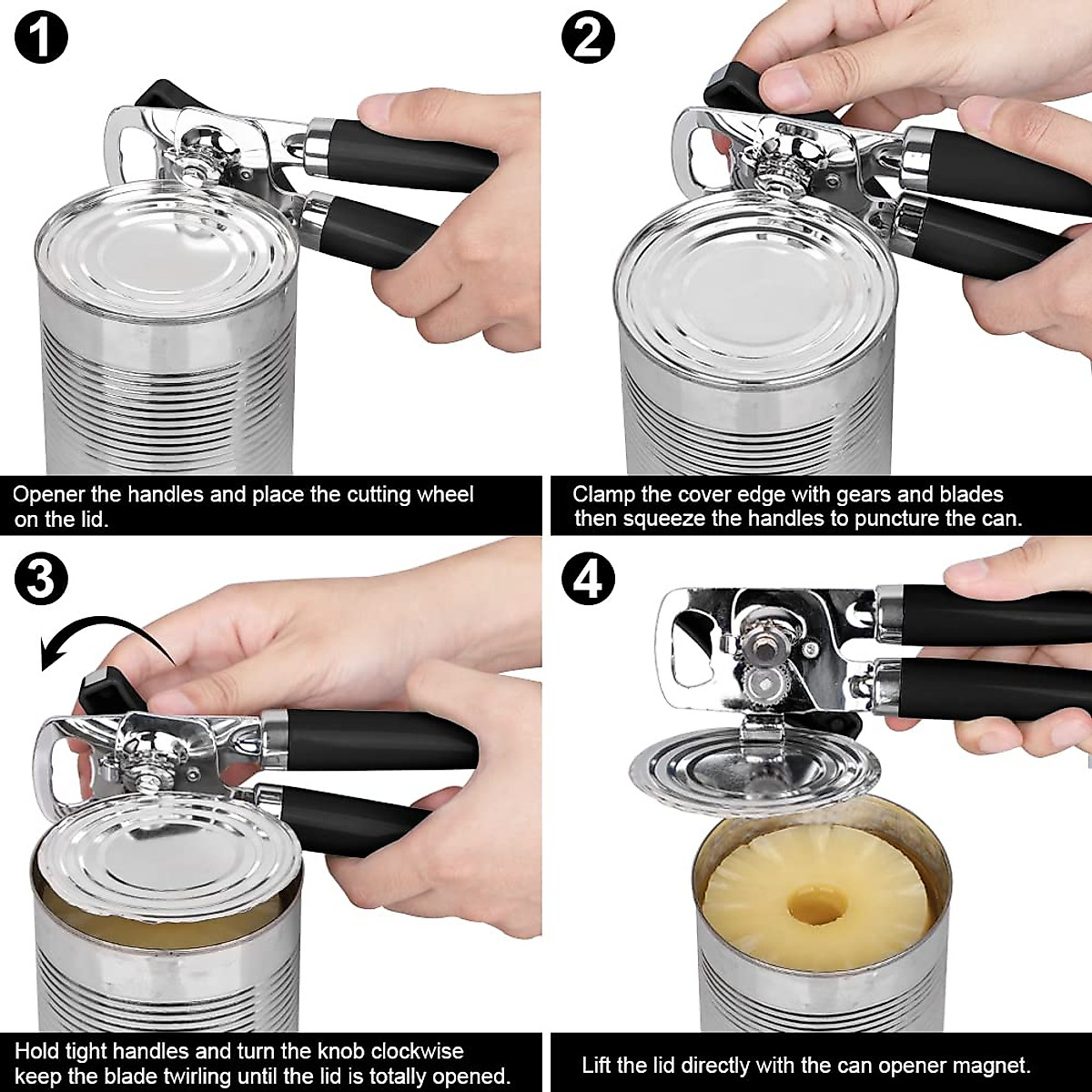 1

Opener the handles and place the cutting wheel on the lid.

2

Clamp the cover edge with gears and blades then squeeze the handles to puncture the can.

3

Hold tight handles and turn the knob clockwise keep the blade twirling until the lid is totally opened.

4

Lift the lid directly with the can opener magnet.