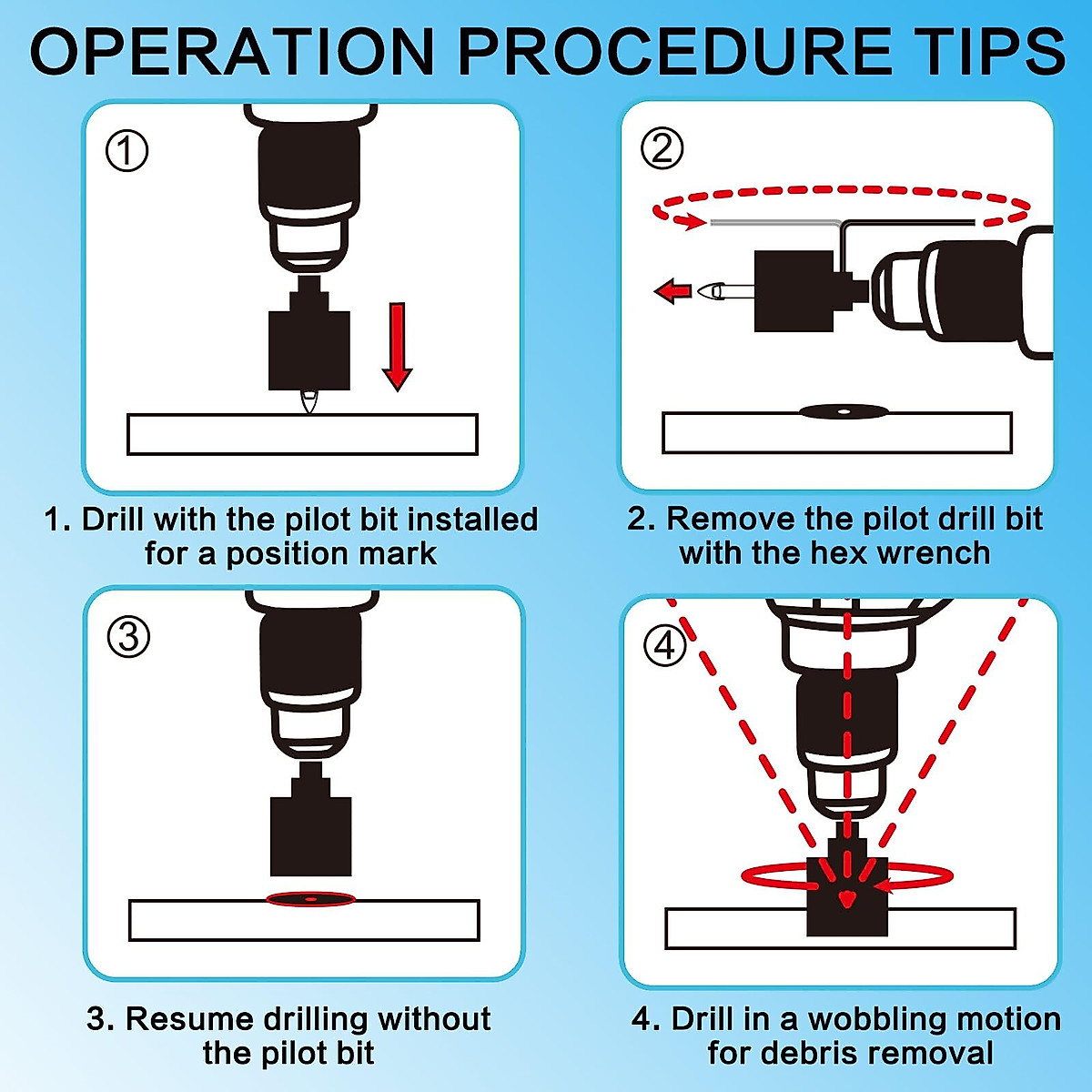 OPERATION PROCEDURE TIPS

①

1. Drill with the pilot bit installed for a position mark

②

2. Remove the pilot drill bit with the hex wrench

③

3. Resume drilling without the pilot bit

④

4. Drill in a wobbling motion for debris removal