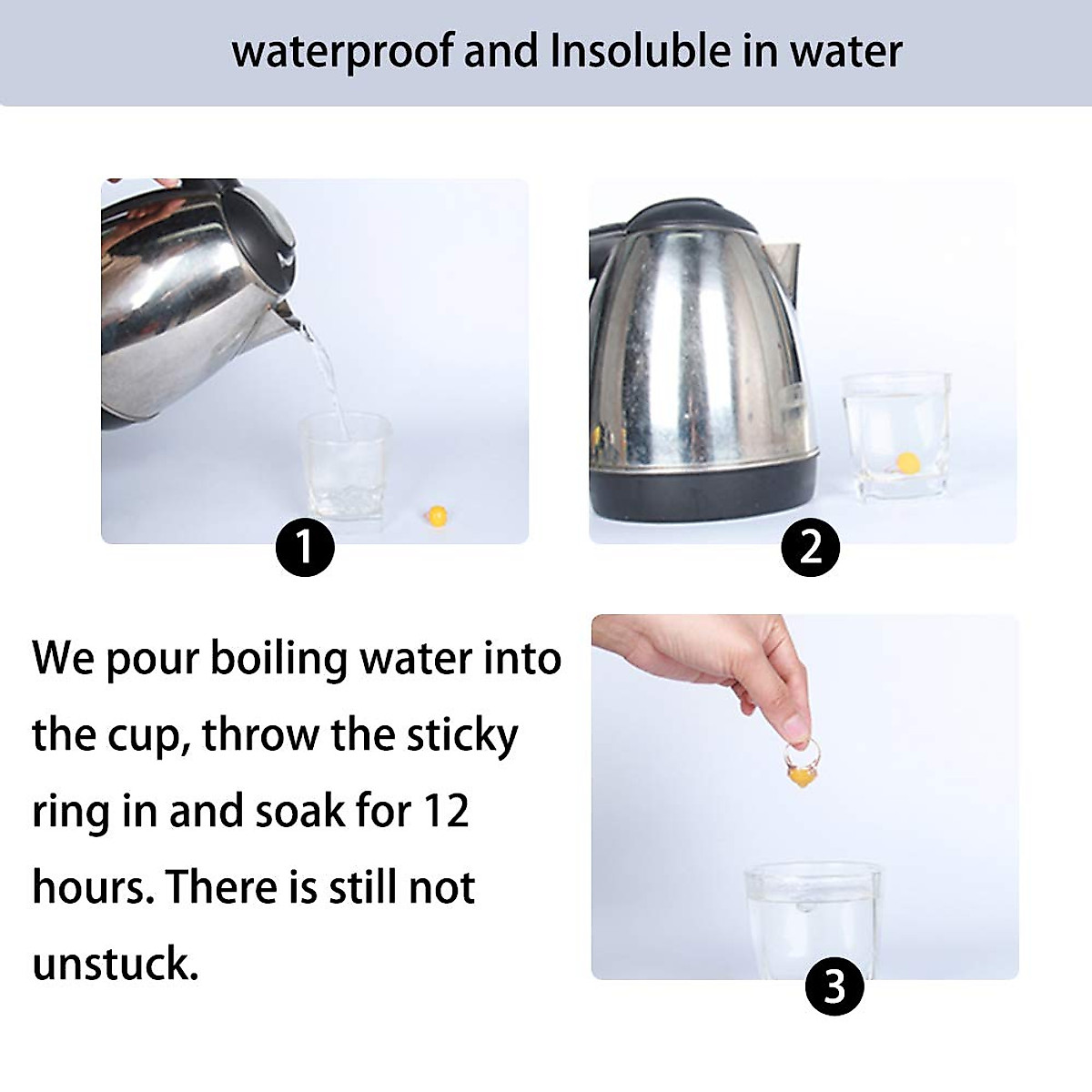 waterproof and Insoluble in water

1

2

We pour boiling water into the cup, throw the sticky ring in and soak for 12 hours. There is still not unstuck.

3