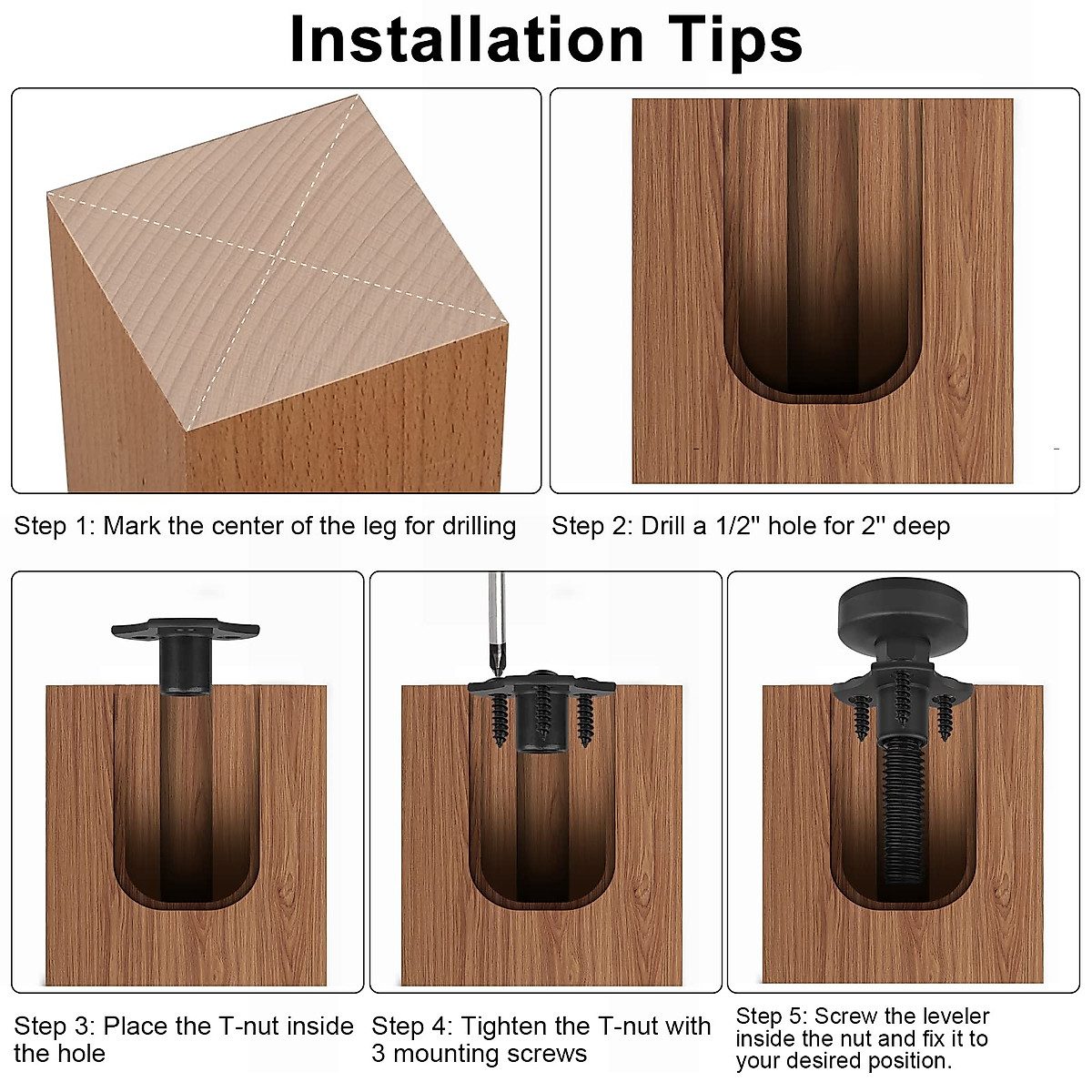 Installation Tips

Step 1: Mark the center of the leg for drilling

Step 2: Drill a 1/2" hole for 2'' deep

Step 3: Place the T-nut inside the hole

Step 4: Tighten the T-nut with 3 mounting screws

Step 5: Screw the leveler inside the nut and fix it to your desired position.