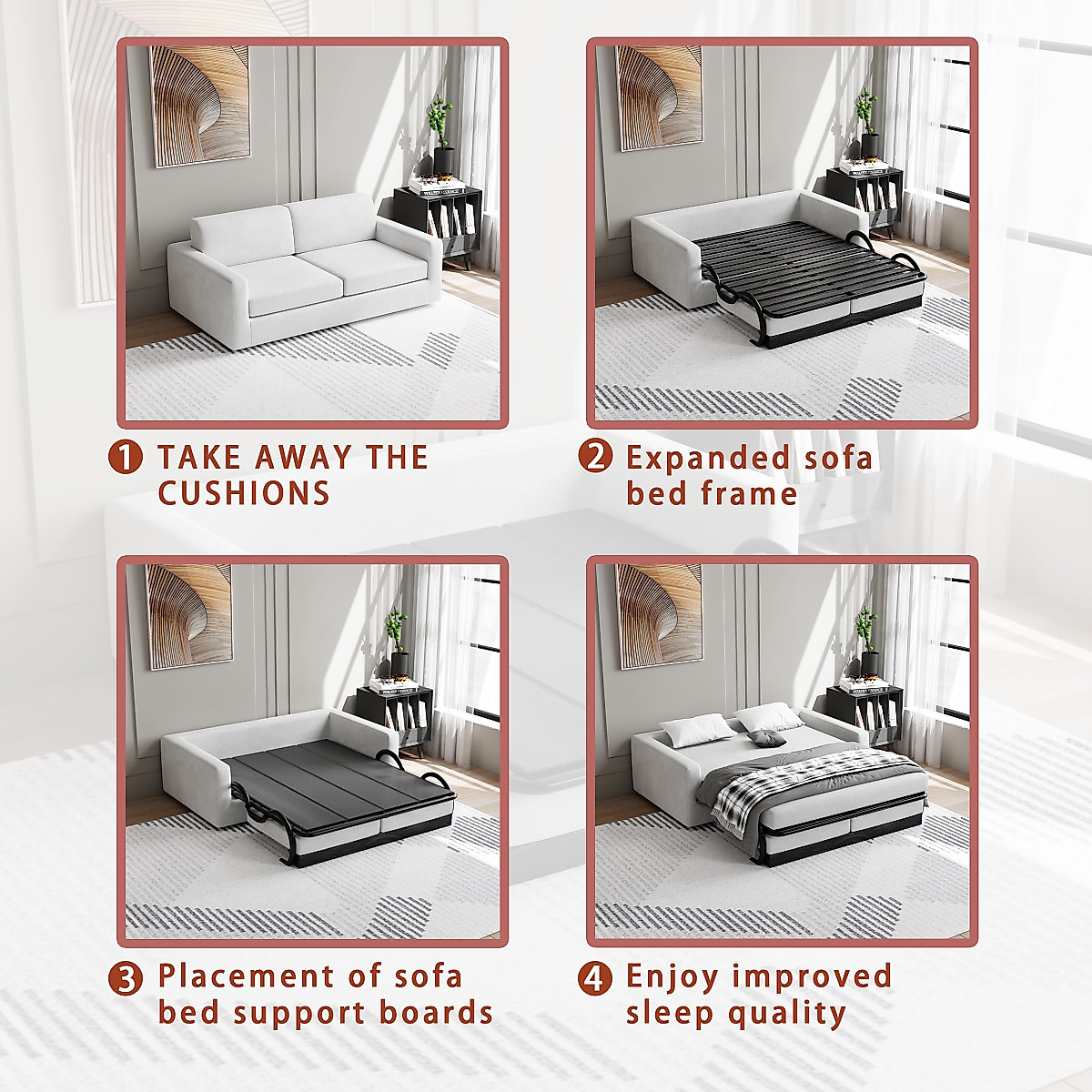 1 TAKE AWAY THE CUSHIONS

2 Expanded sofa bed frame

3 Placement of sofa bed support boards

4 Enjoy improved sleep quality