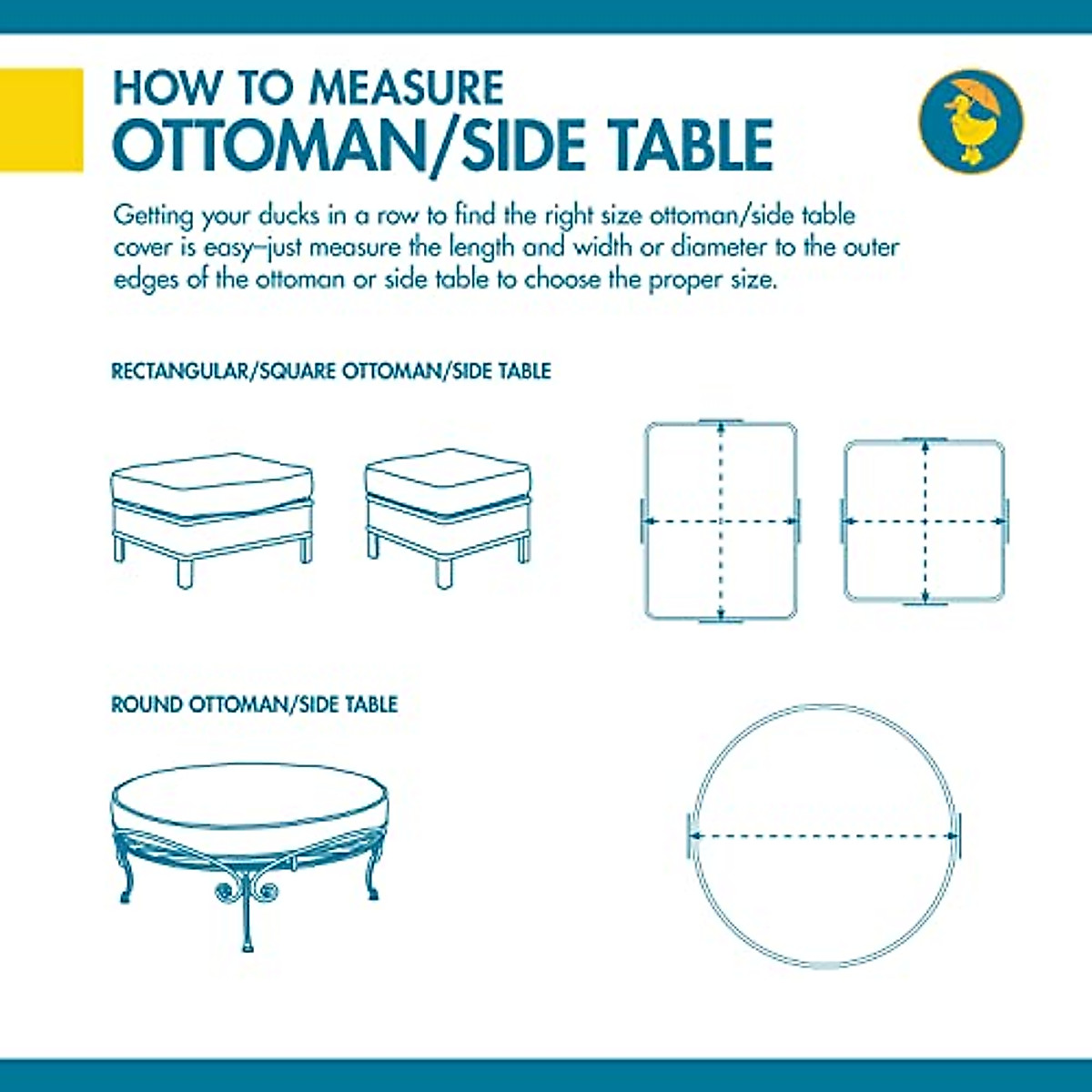 HOW TO MEASURE
OTTOMAN/SIDE TABLE

Getting your ducks in a row to find the right size ottoman/side table cover is easy–just measure the length and width or diameter to the outer edges of the ottoman or side table to choose the proper size.

RECTANGULAR/SQUARE OTTOMAN/SIDE TABLE

ROUND OTTOMAN/SIDE TABLE