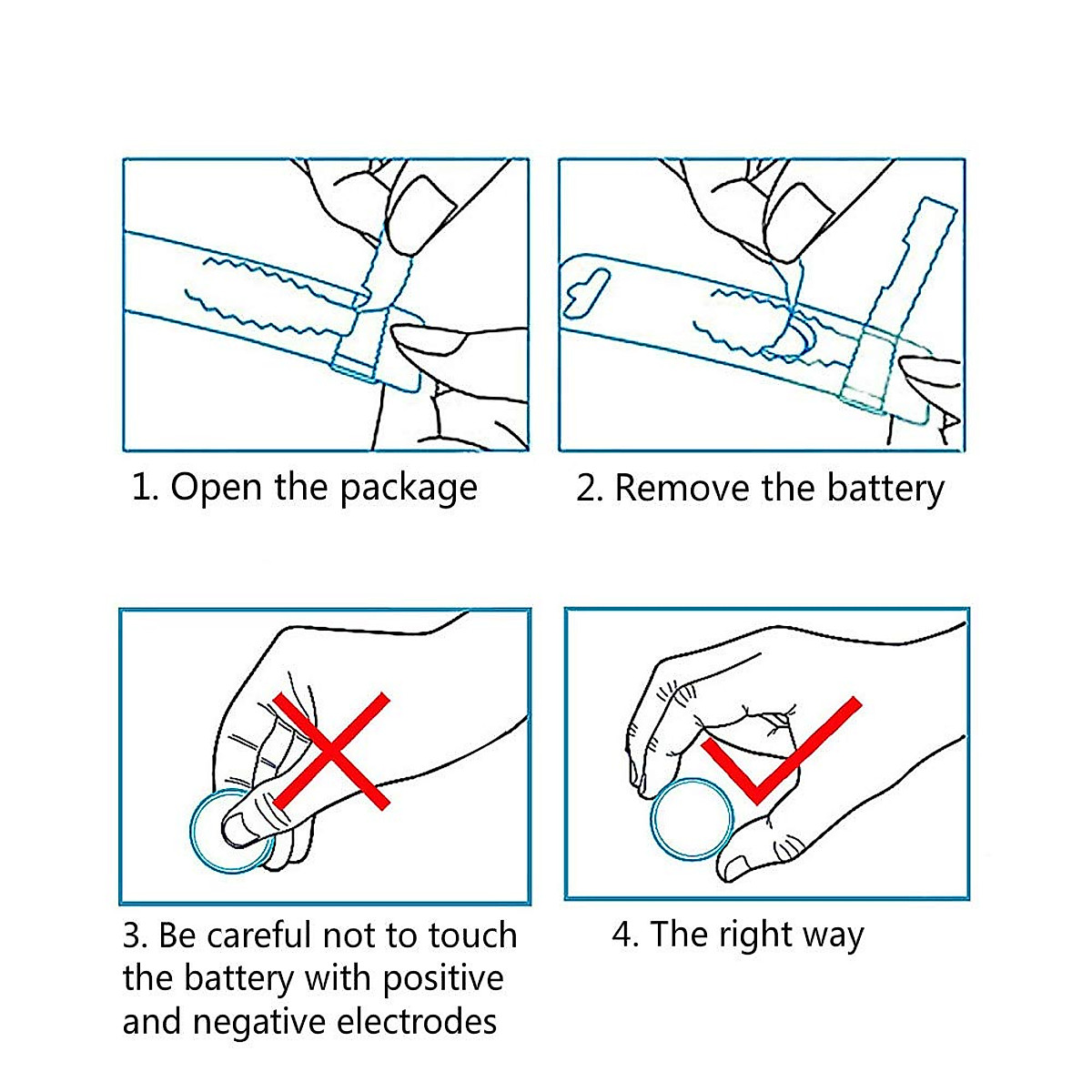 1. Open the package

2. Remove the battery

3. Be careful not to touch the battery with positive and negative electrodes

4. The right way