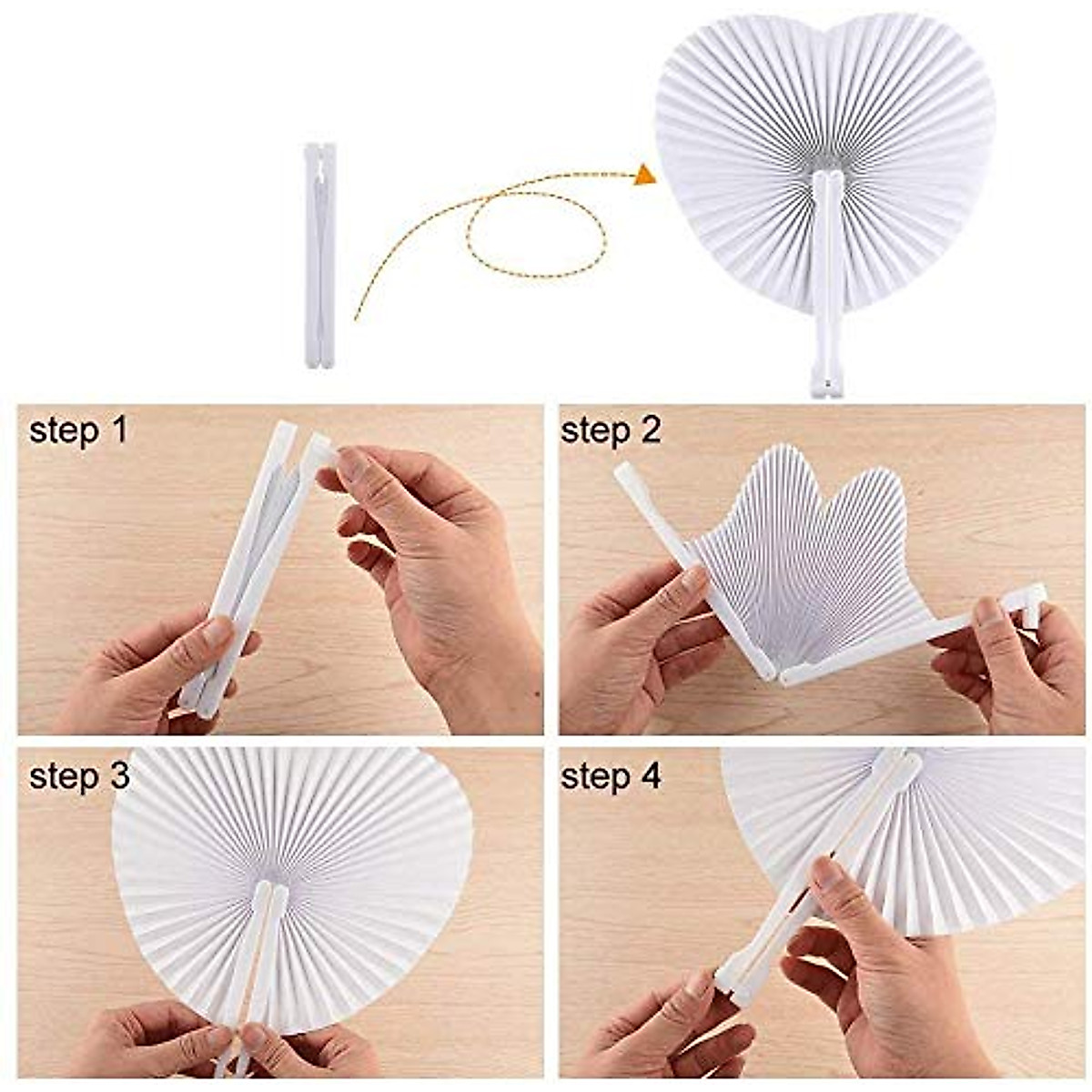 step 1

step 2

step 3

step 4