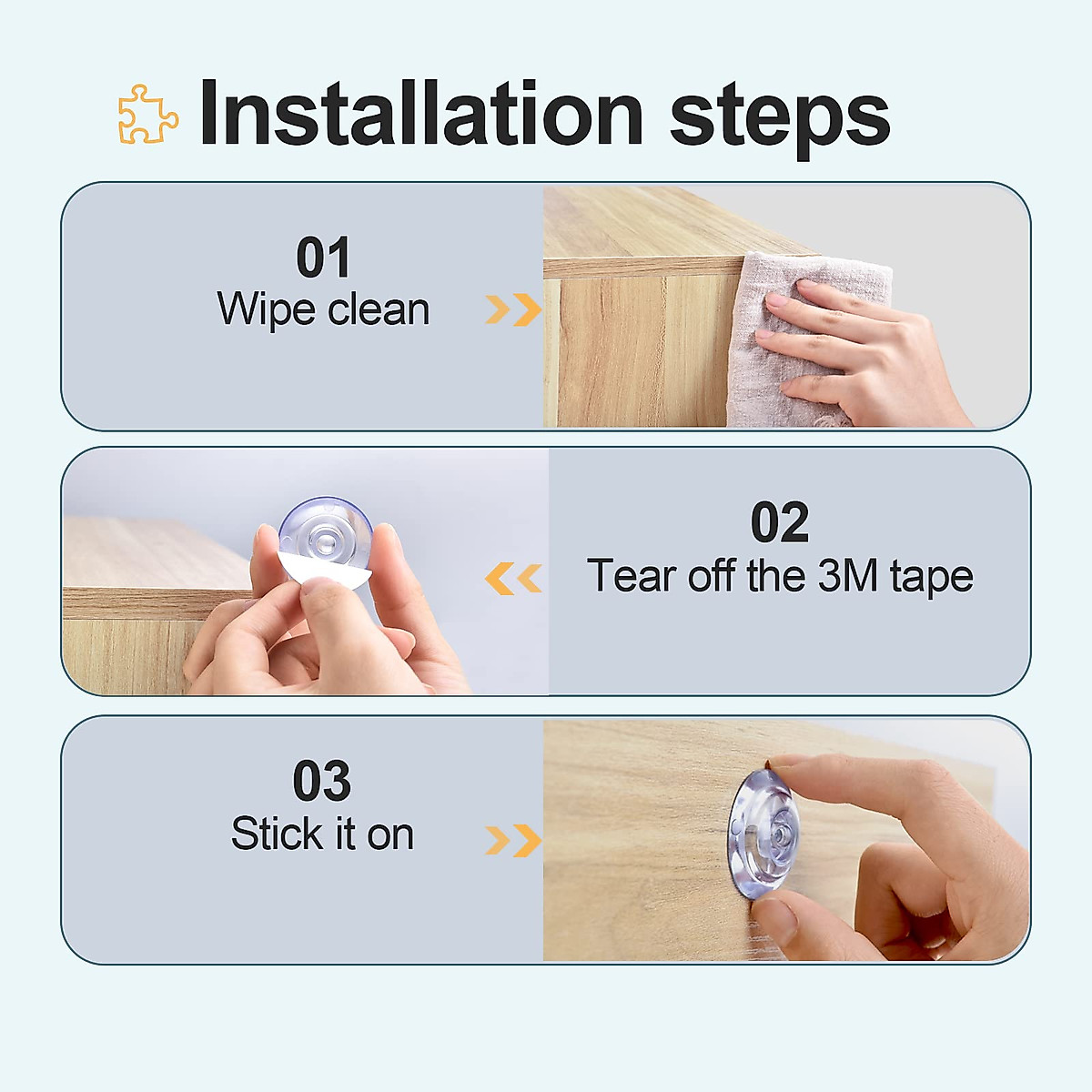 Installation steps

01
Wipe clean

02
Tear off the 3M tape

03
Stick it on