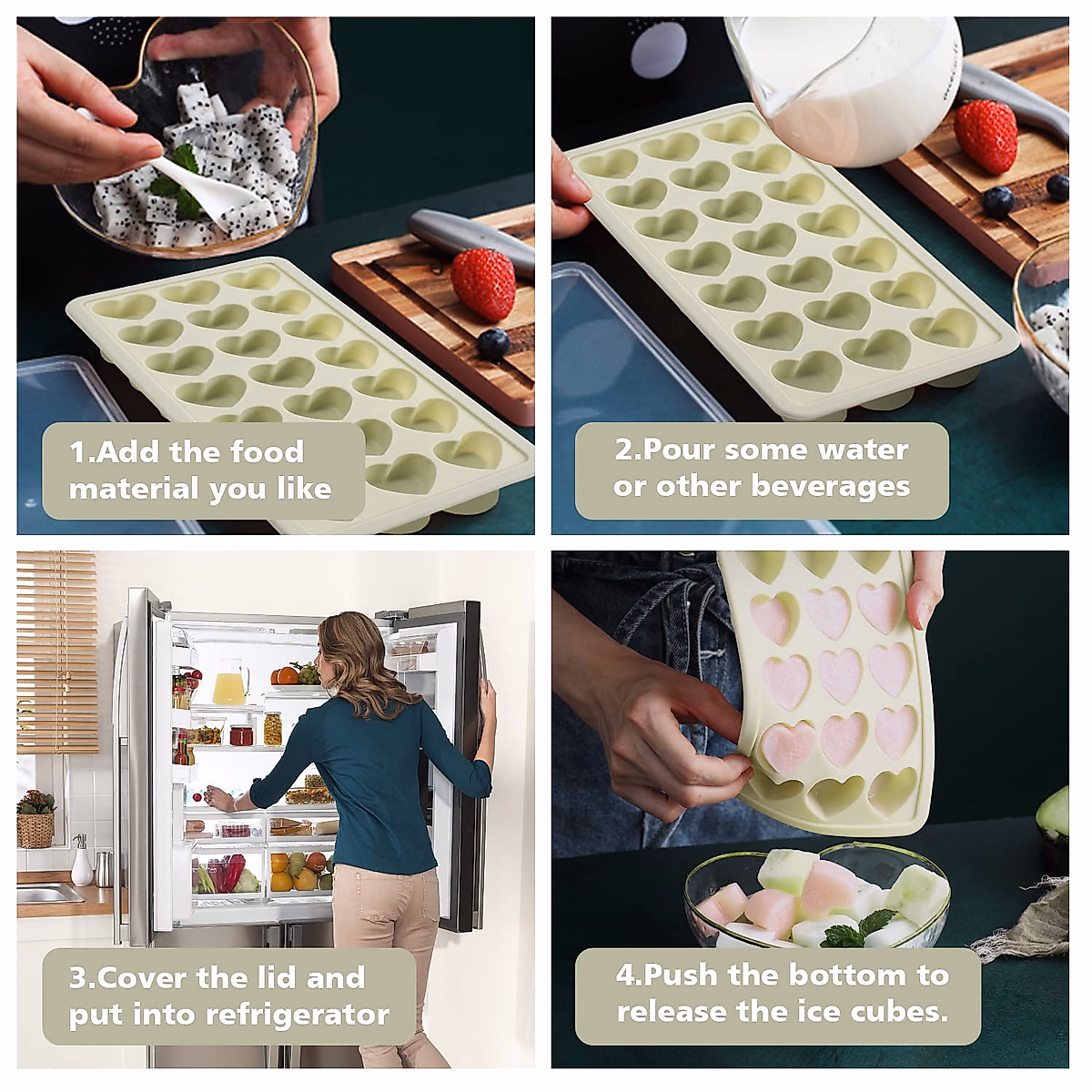 1.Add the food material you like

2.Pour some water or other beverages

3.Cover the lid and put into refrigerator

4.Push the bottom to release the ice cubes.