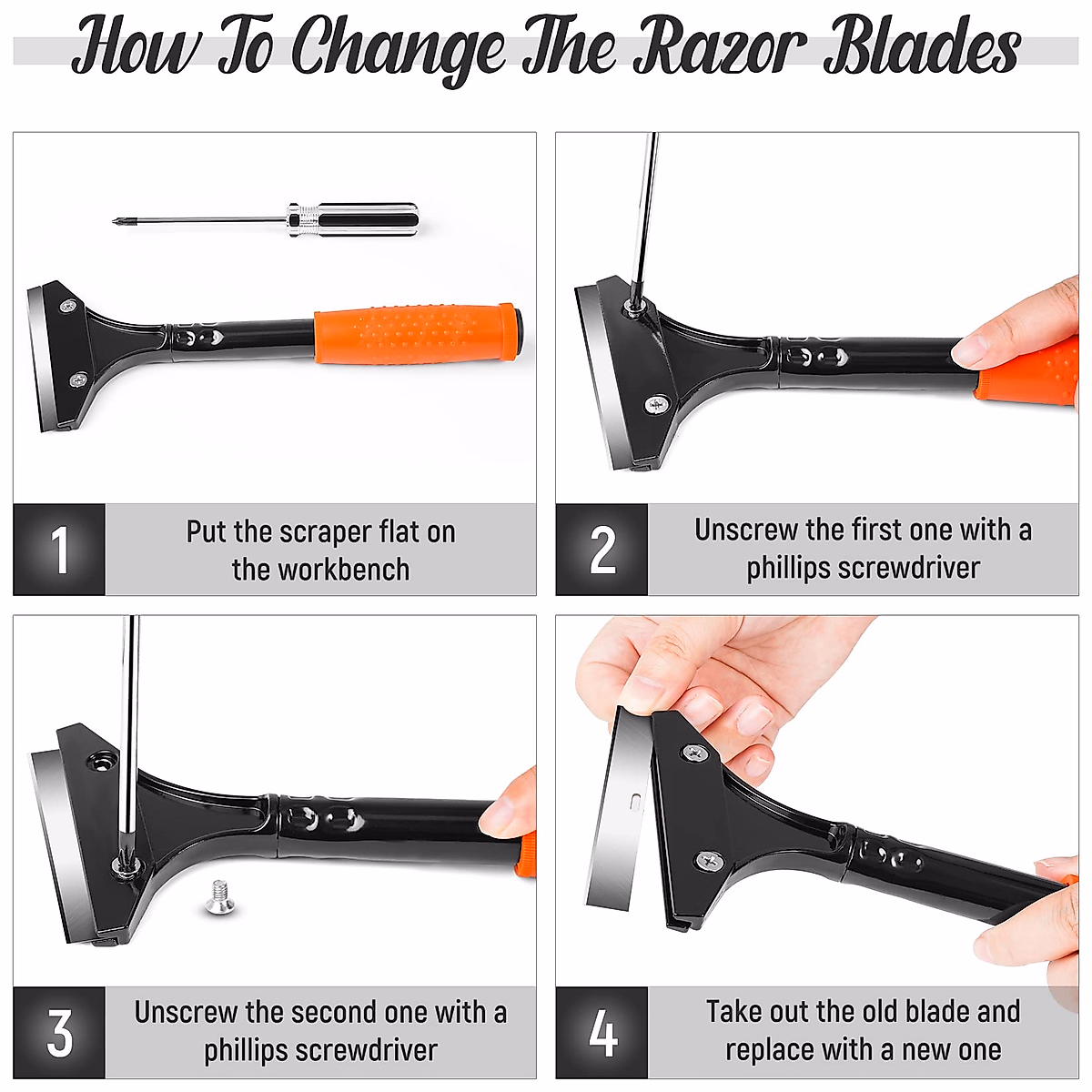 How To Change The Razor Blades

1
Put the scraper flat on the workbench

2
Unscrew the first one with a phillips screwdriver

3
Unscrew the second one with a phillips screwdriver

4
Take out the old blade and replace with a new one