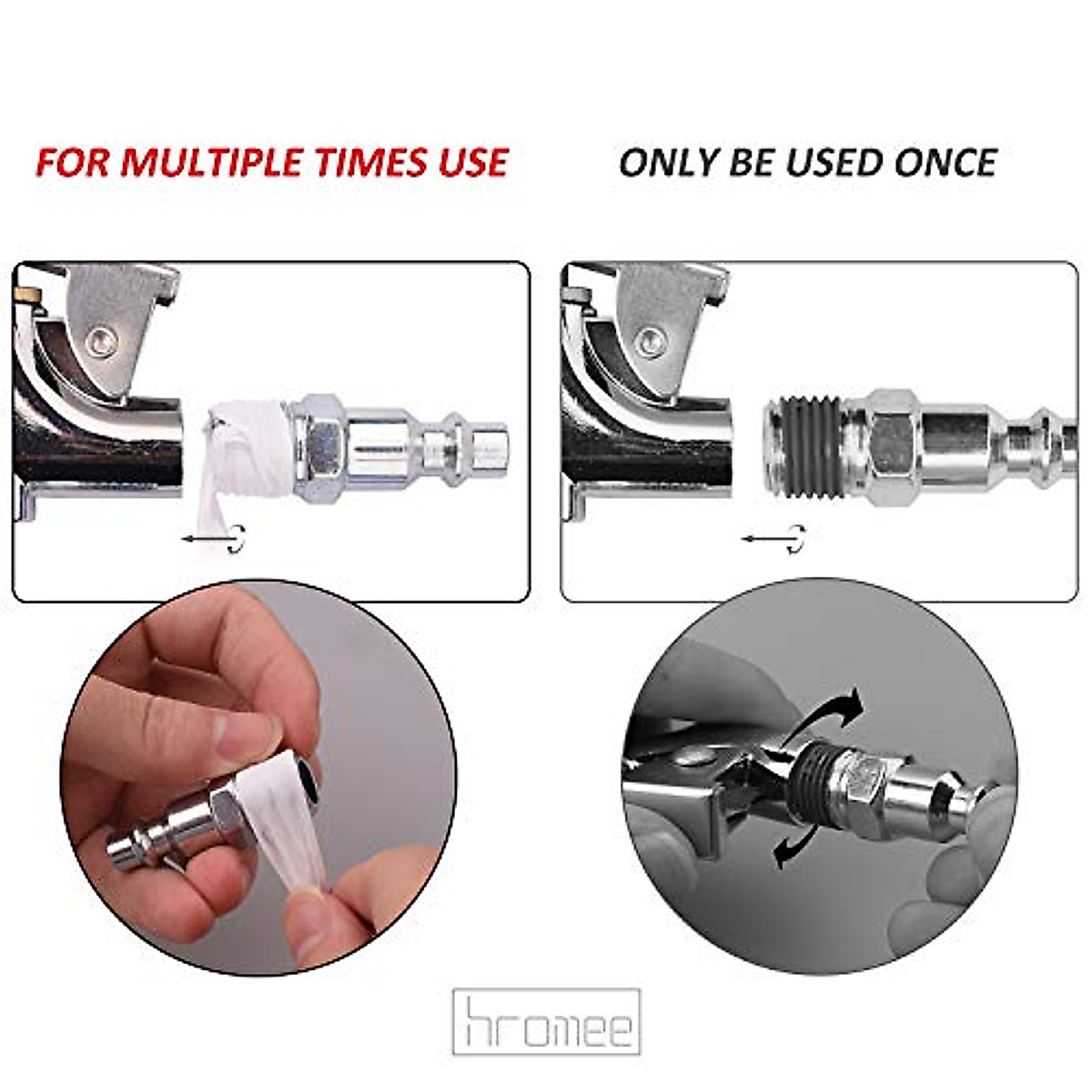 FOR MULTIPLE TIMES USE

ONLY BE USED ONCE

hromee