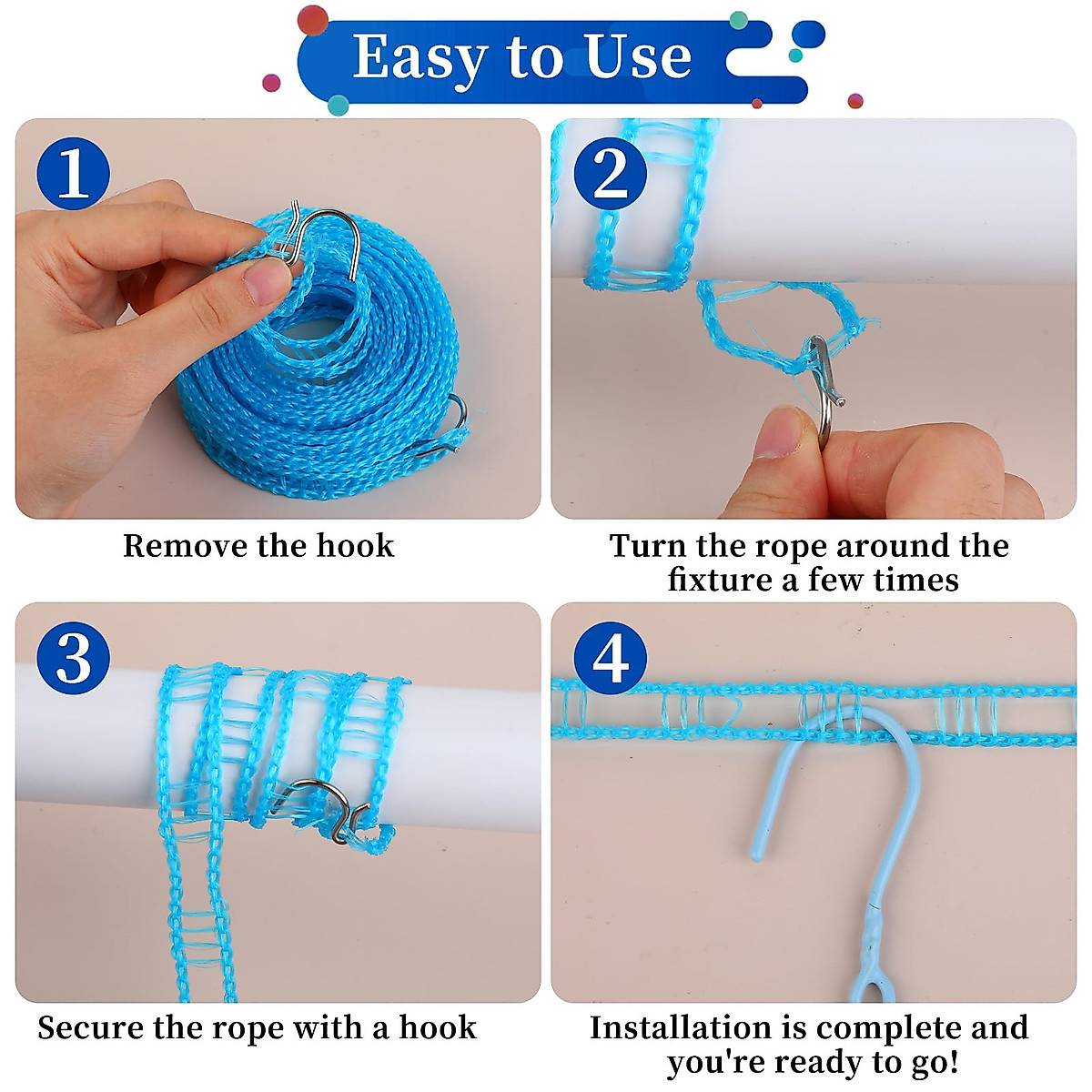 Easy to Use

1

Remove the hook

2

Turn the rope around the fixture a few times

3

Secure the rope with a hook

4

Installation is complete and you're ready to go!