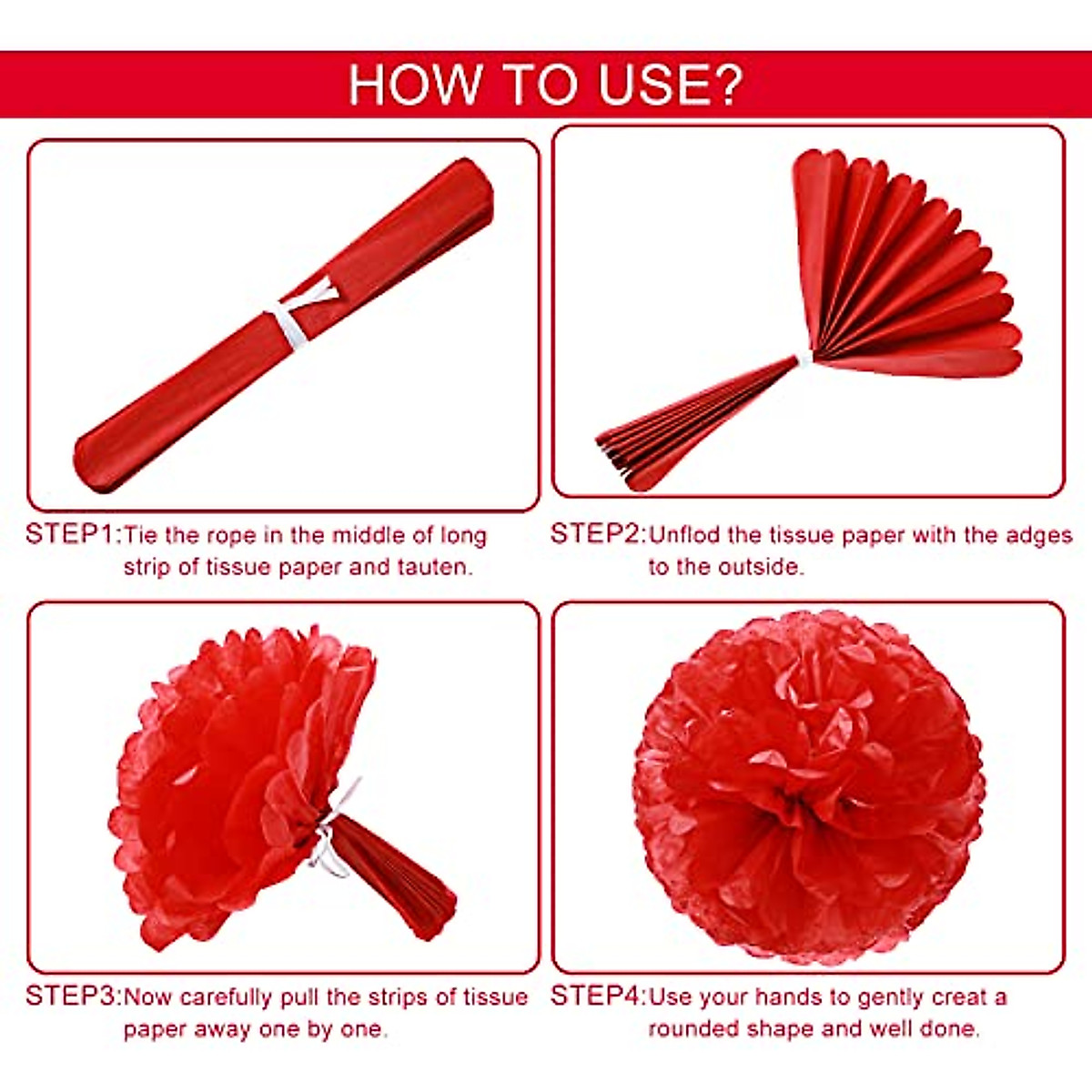 HOW TO USE?

STEP1:Tie the rope in the middle of long strip of tissue paper and tauten.

STEP2:Unflod the tissue paper with the adges to the outside.

STEP3:Now carefully pull the strips of tissue paper away one by one.

STEP4:Use your hands to gently creat a rounded shape and well done.