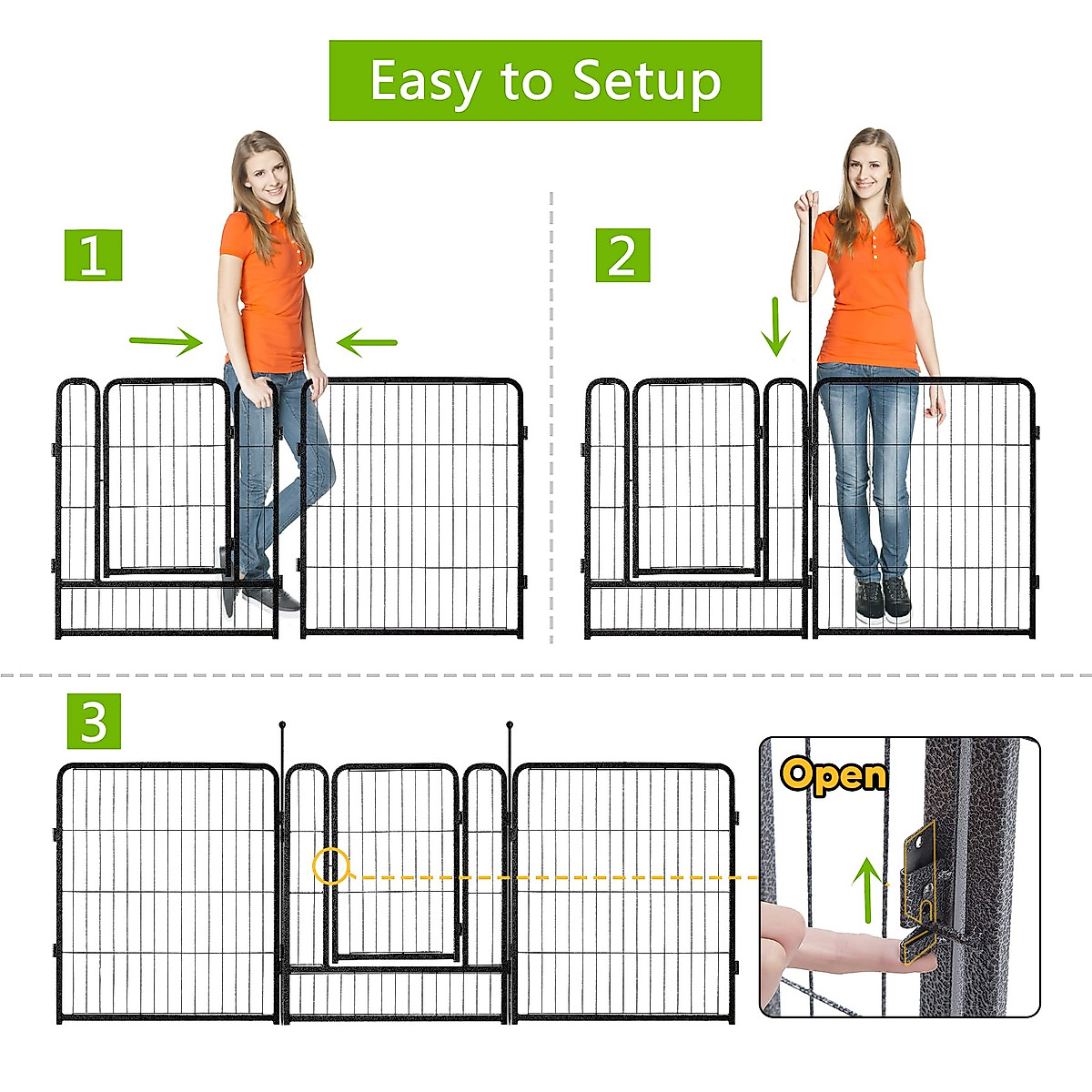 Easy to Setup

1

2

3

Open