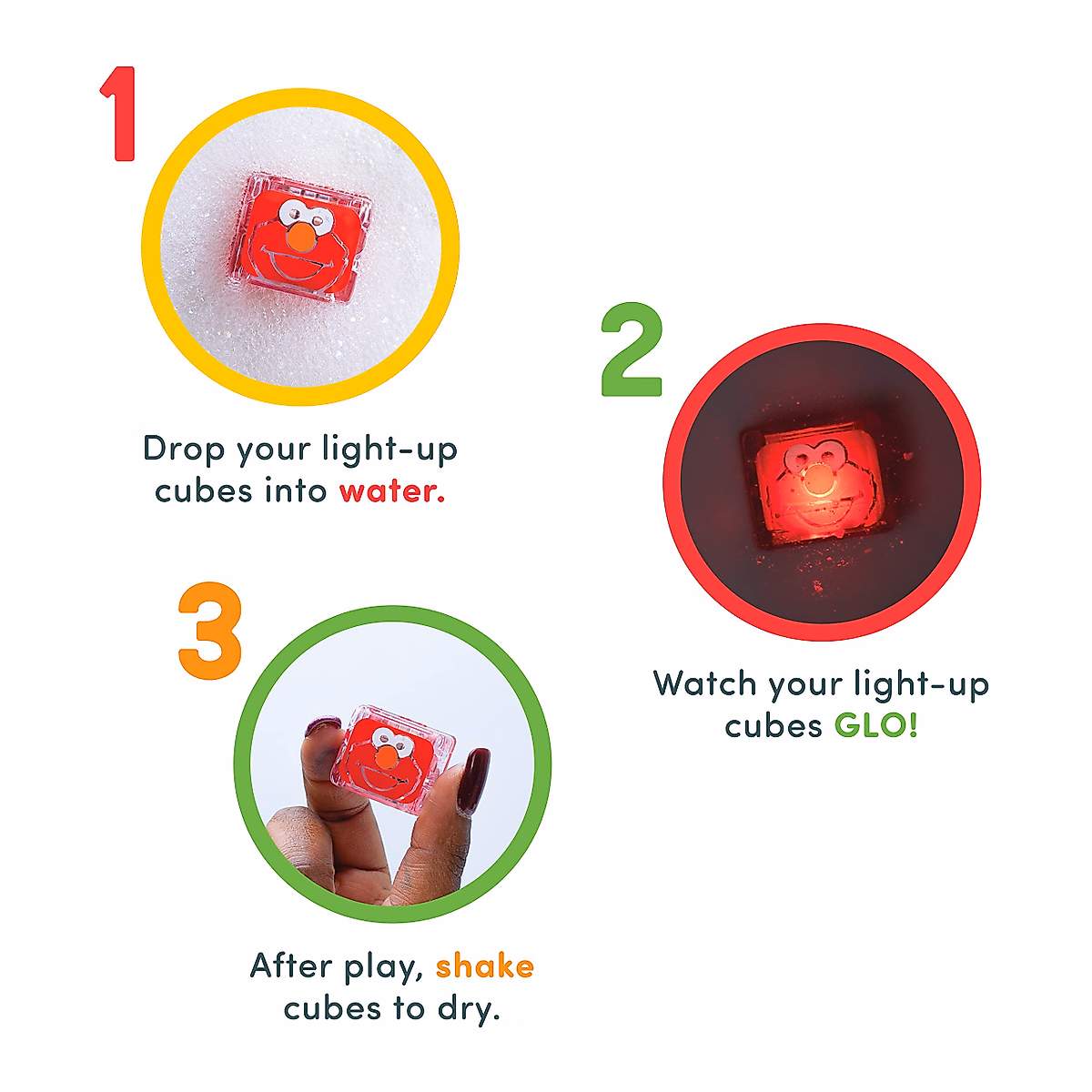 1

Drop your light-up cubes into water.

2

Watch your light-up cubes GLO!

3

After play, shake cubes to dry.