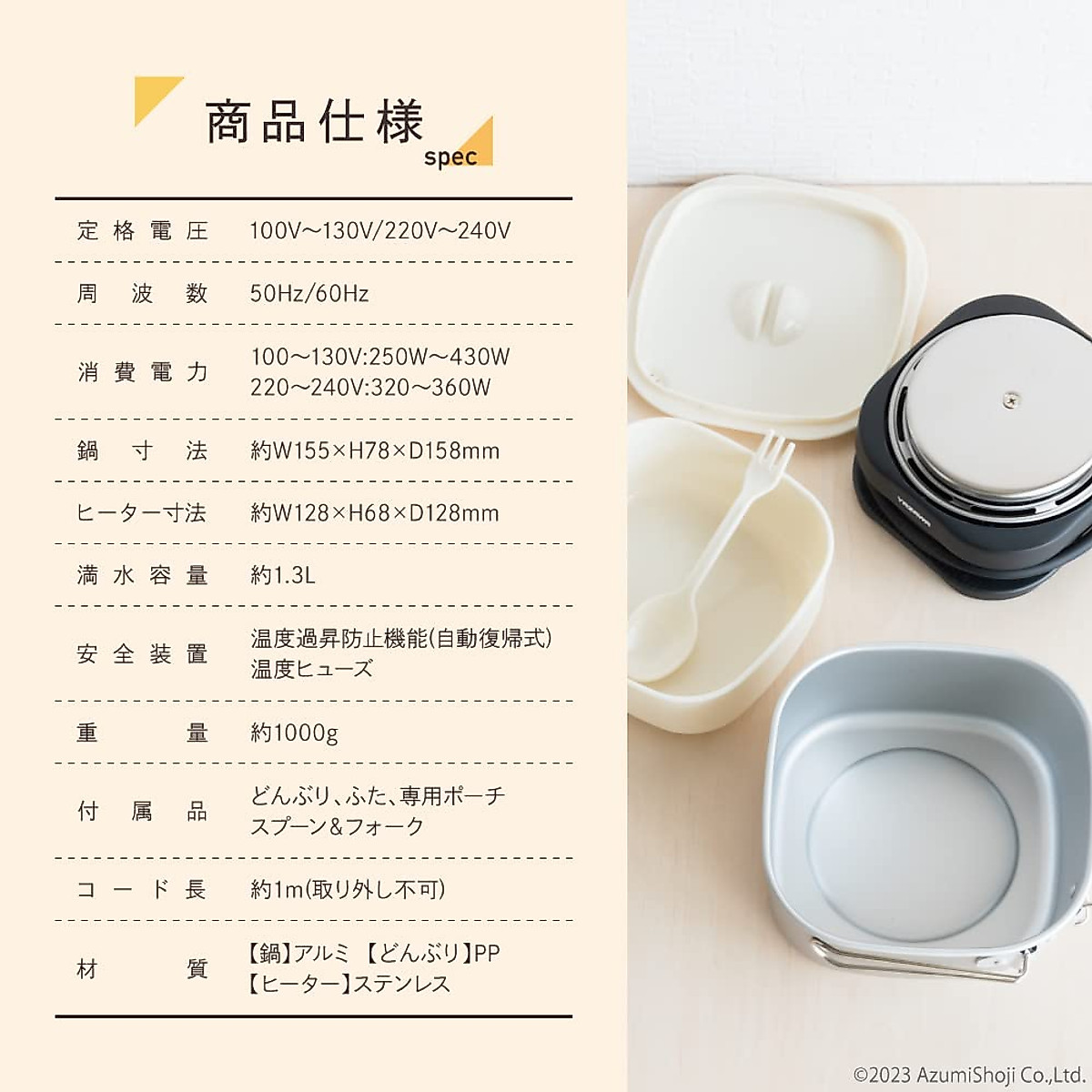 商品仕様
spec

| 定格電圧 | 100V～130V/220V～240V |
|---|---|
| 周波数 | 50Hz/60Hz |
| 消費電力 | 100～130V:250W～430W 220～240V:320～360W |
| 鍋寸法 | 約W155×H78×D158mm |
| ヒーター寸法 | 約W128×H68×D128mm |
| 満水容量 | 約1.3L |
| 安全装置 | 温度過昇防止機能(自動復帰式) 温度ヒューズ |
| 重量 | 約1000g |
| 付属品 | どんぶり、ふた、専用ポーチ スプーン&フォーク |
| コード長 | 約1m(取り外し不可) |
| 材質 | 【鍋】アルミ 【どんぶり】PP 【ヒーター】ステンレス |

©2023 AzumiShoji Co.,Ltd.