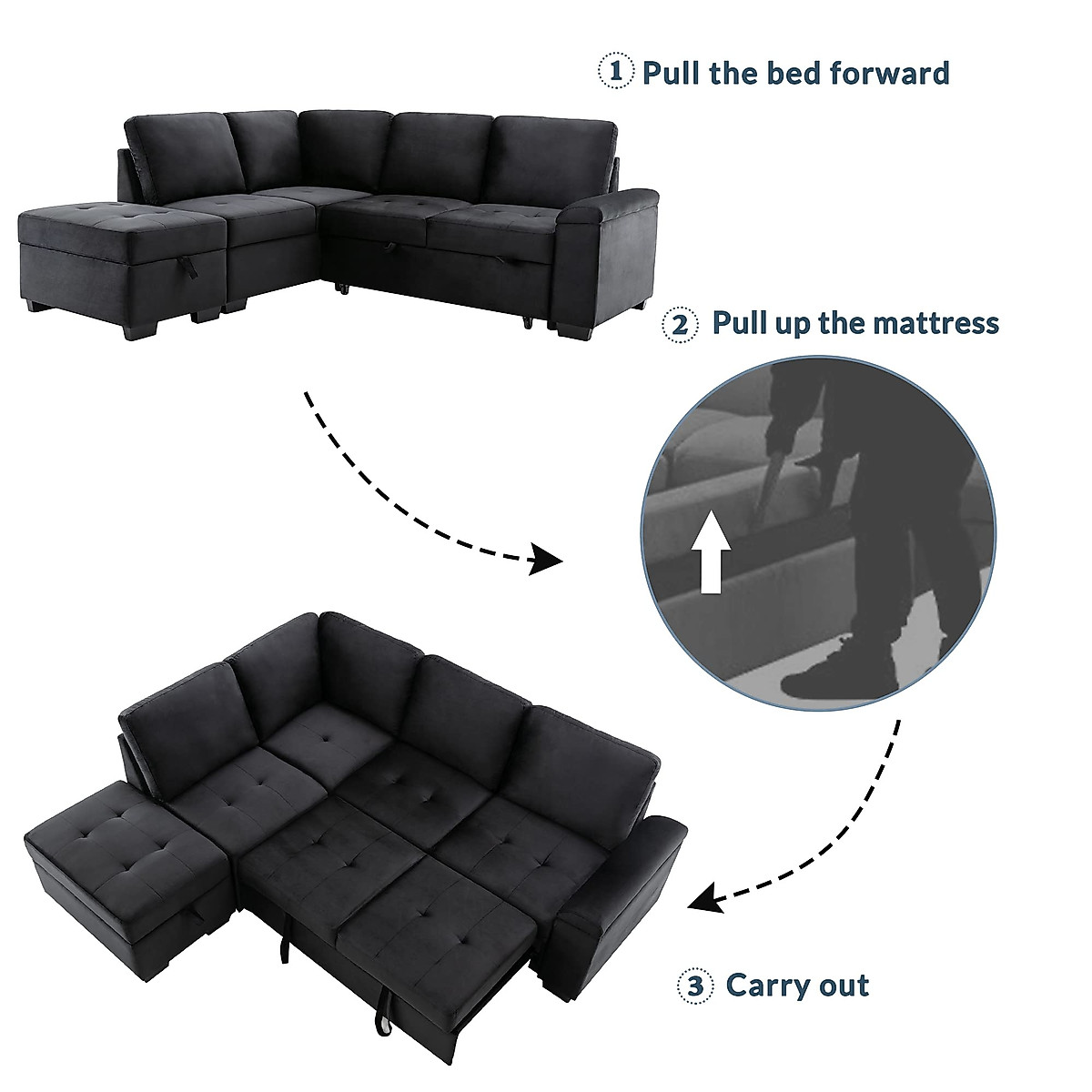 1 Pull the bed forward

2 Pull up the mattress

3 Carry out