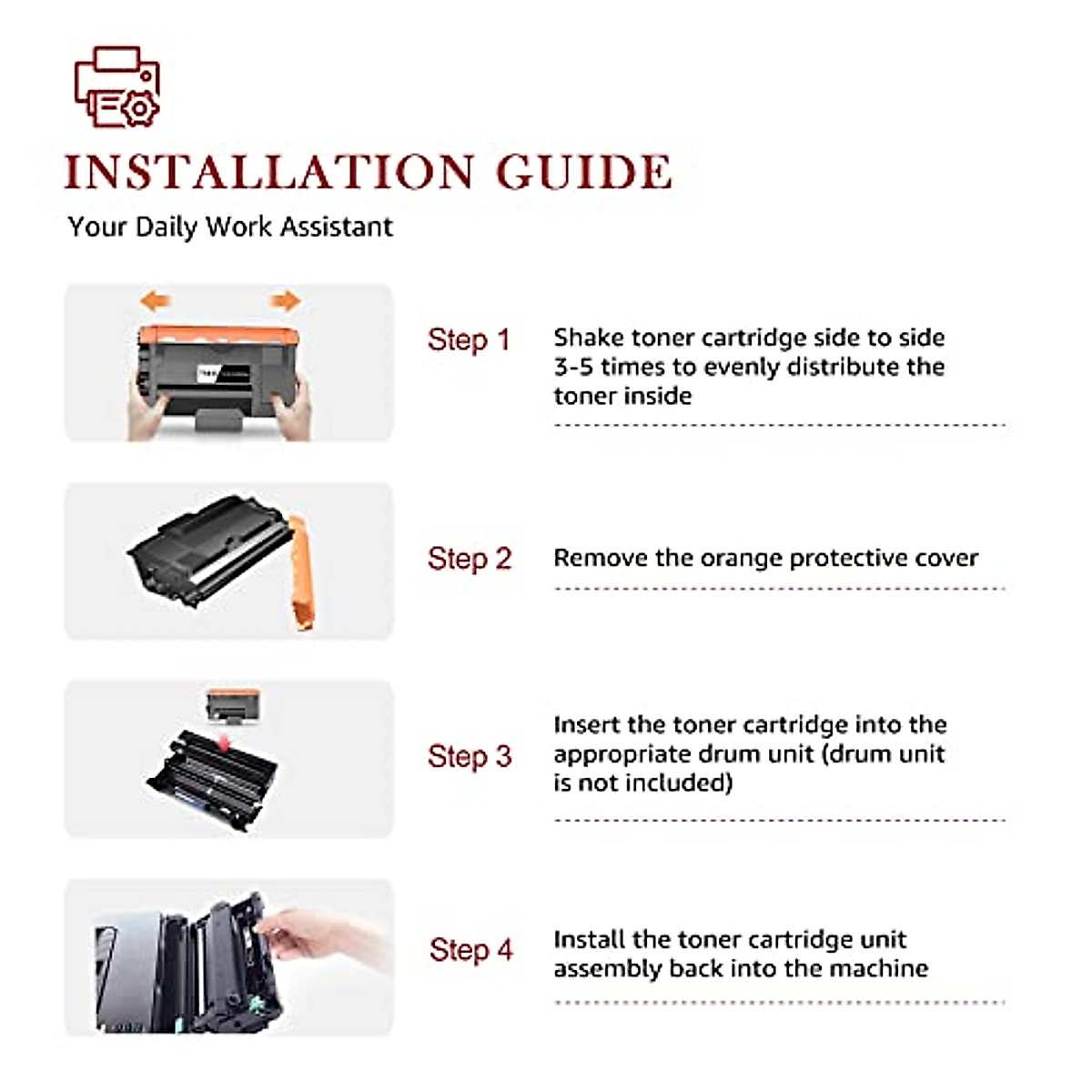 INSTALLATION GUIDE

Your Daily Work Assistant

Step 1 Shake toner cartridge side to side 3-5 times to evenly distribute the toner inside

Step 2 Remove the orange protective cover

Step 3 Insert the toner cartridge into the appropriate drum unit (drum unit is not included)

Step 4 Install the toner cartridge unit assembly back into the machine