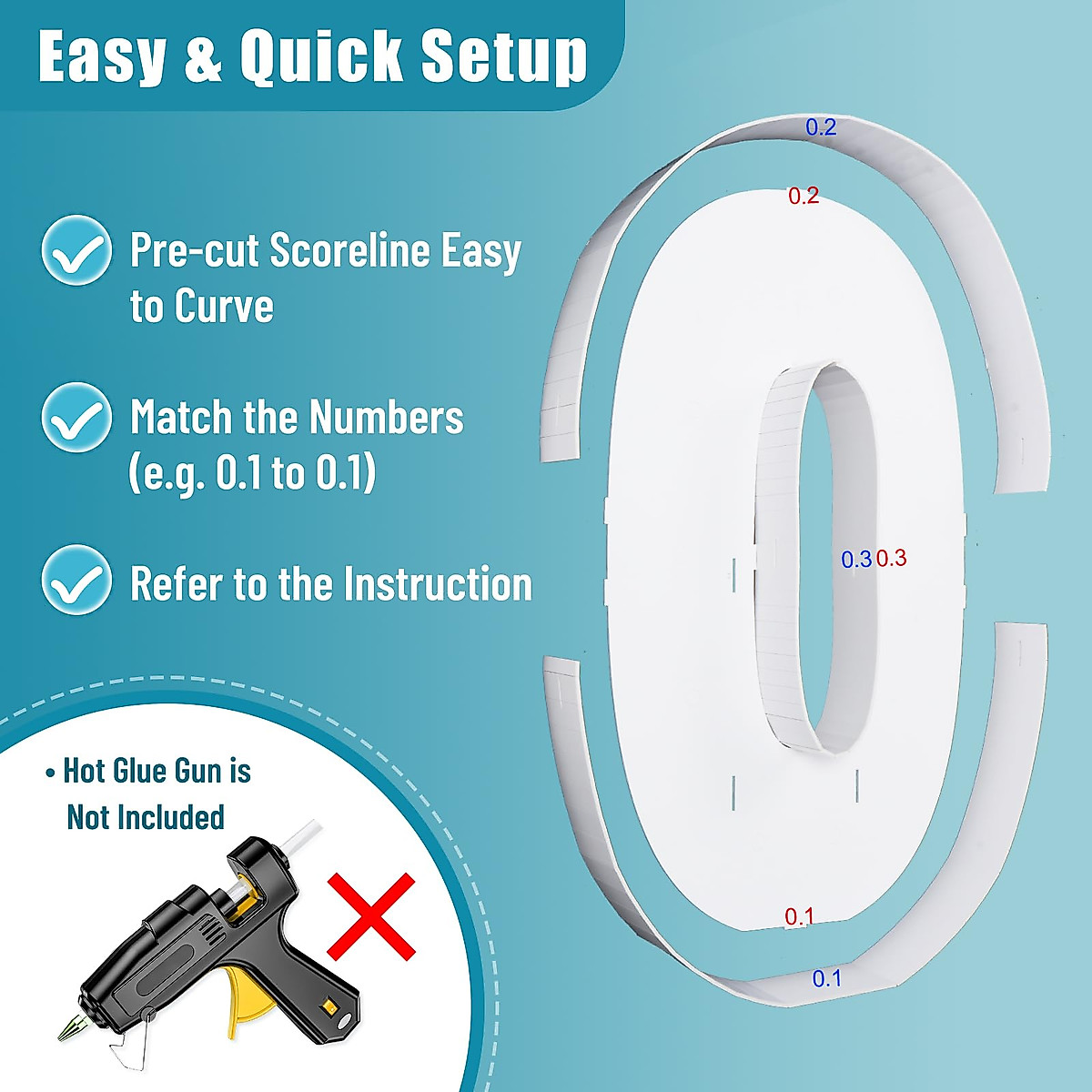 Easy & Quick Setup

Pre-cut Scoreline Easy to Curve

Match the Numbers (e.g. 0.1 to 0.1)

Refer to the Instruction

• Hot Glue Gun is Not Included

0.2

0.2

0.3 0.3

0.1

0.1