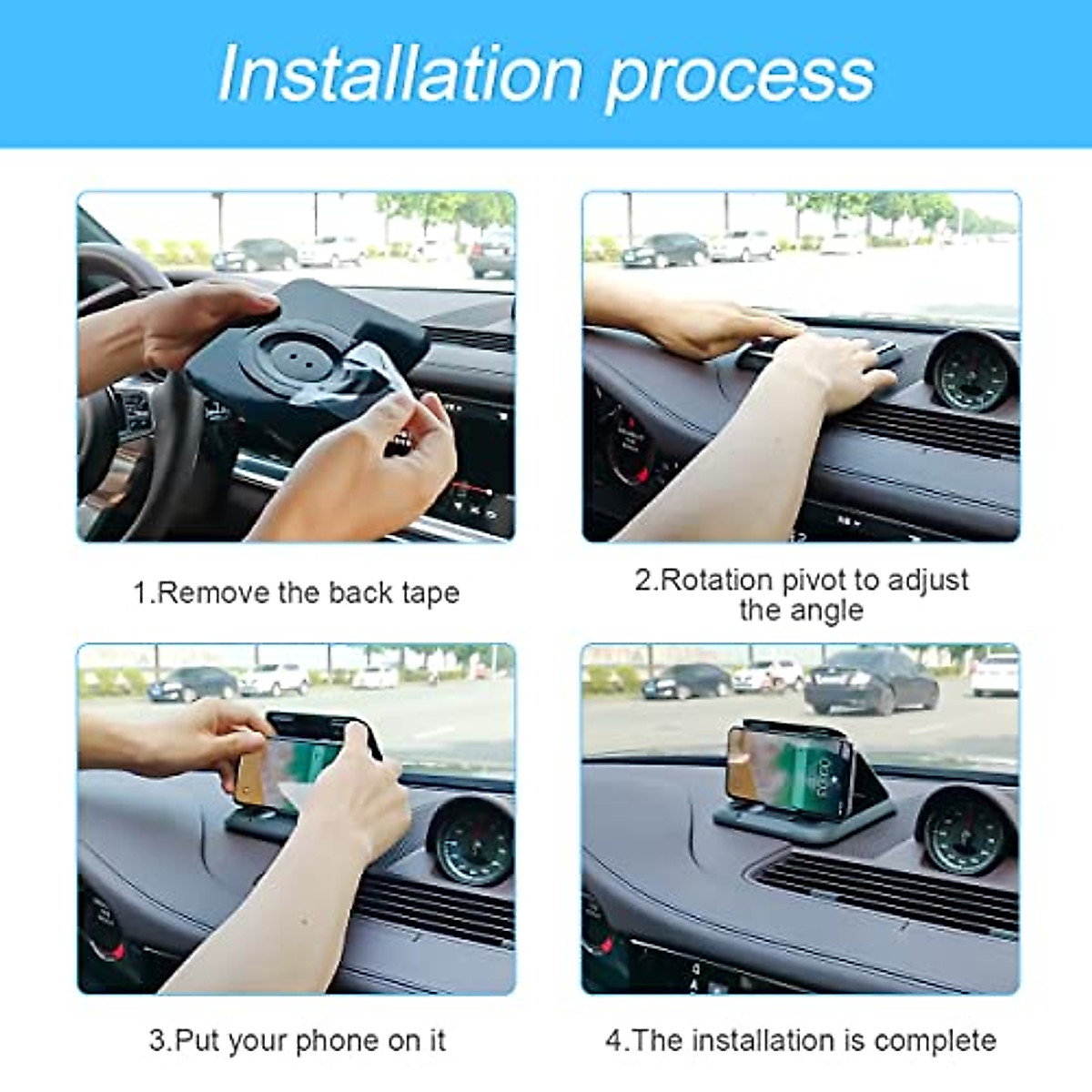 Installation process

1.Remove the back tape

2.Rotation pivot to adjust the angle

3.Put your phone on it

4.The installation is complete