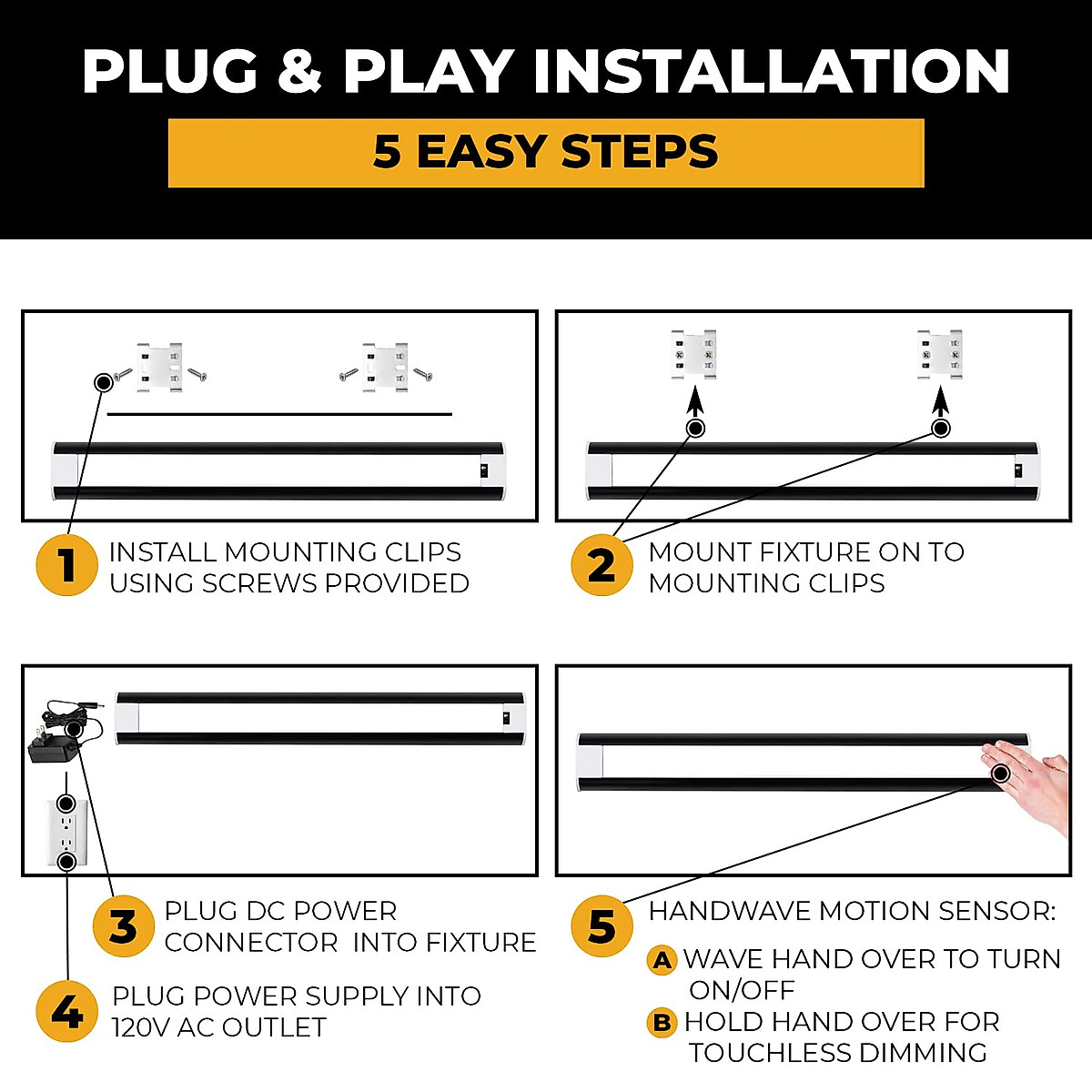 PLUG & PLAY INSTALLATION

5 EASY STEPS

1 INSTALL MOUNTING CLIPS USING SCREWS PROVIDED

2 MOUNT FIXTURE ON TO MOUNTING CLIPS

3 PLUG DC POWER CONNECTOR INTO FIXTURE

4 PLUG POWER SUPPLY INTO 120V AC OUTLET

5 HANDWAVE MOTION SENSOR:

A WAVE HAND OVER TO TURN ON/OFF

B HOLD HAND OVER FOR TOUCHLESS DIMMING