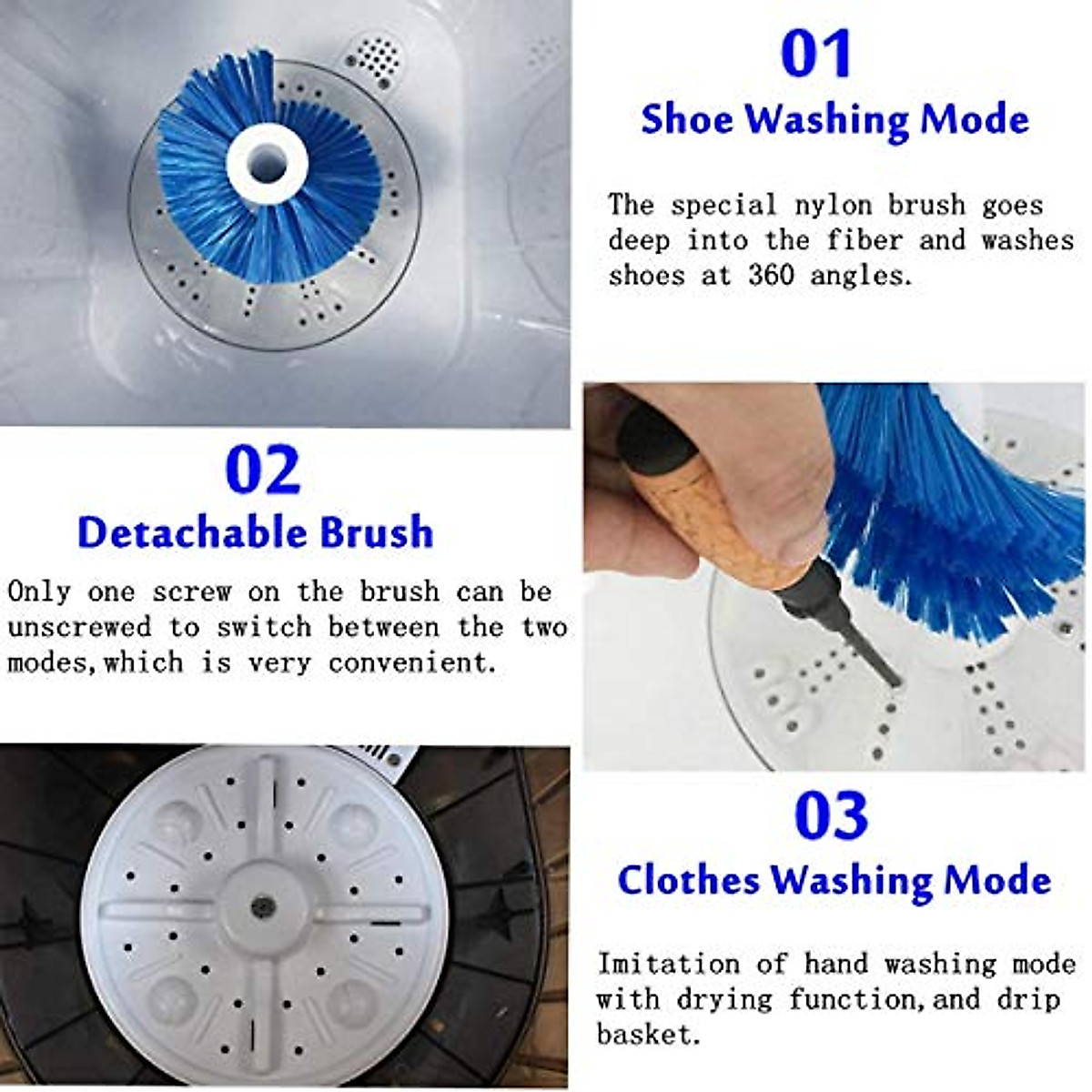 01
Shoe Washing Mode

The special nylon brush goes deep into the fiber and washes shoes at 360 angles.

02
Detachable Brush

Only one screw on the brush can be unscrewed to switch between the two modes,which is very convenient.

03
Clothes Washing Mode

Imitation of hand washing mode with drying function,and drip basket.