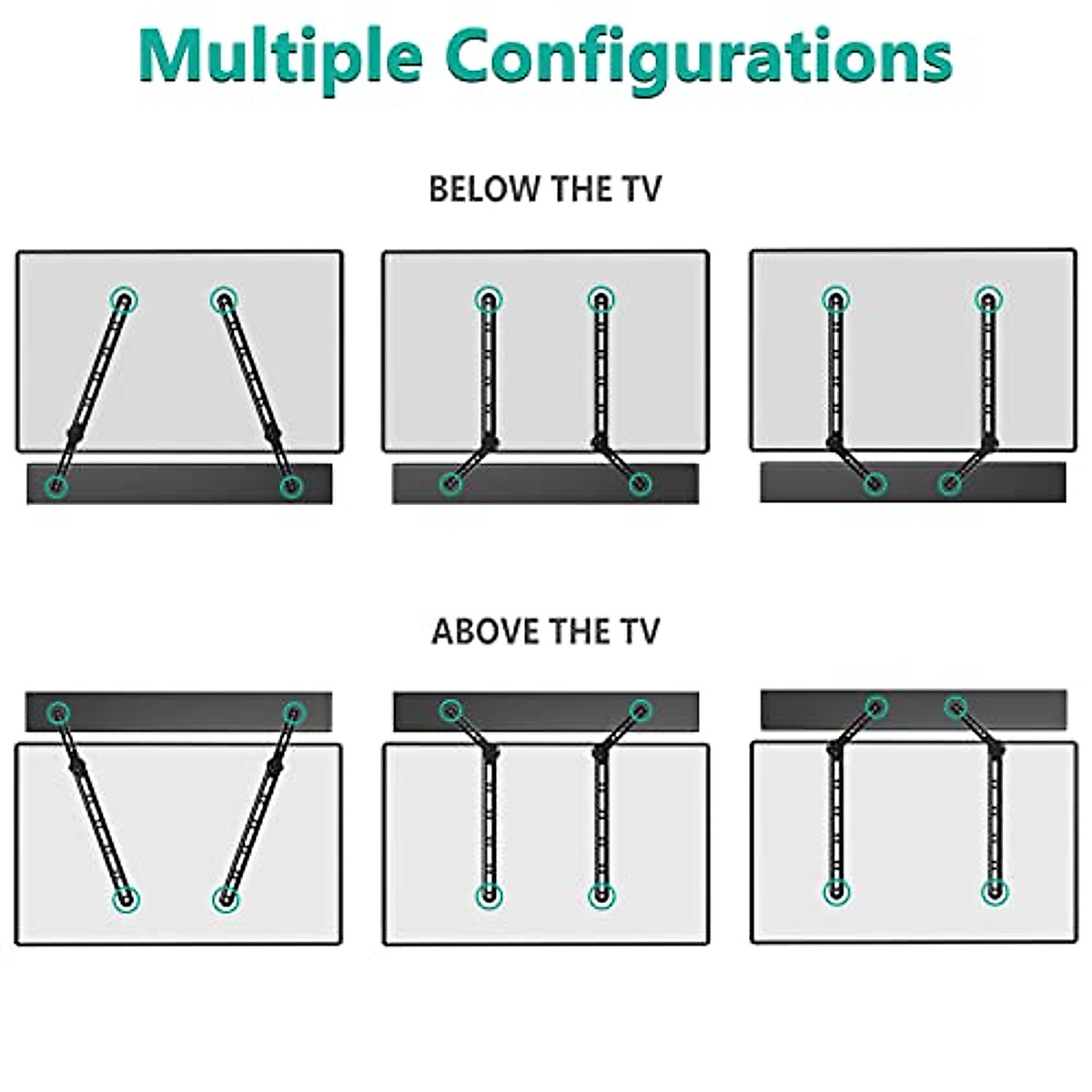 Multiple Configurations

BELOW THE TV

ABOVE THE TV